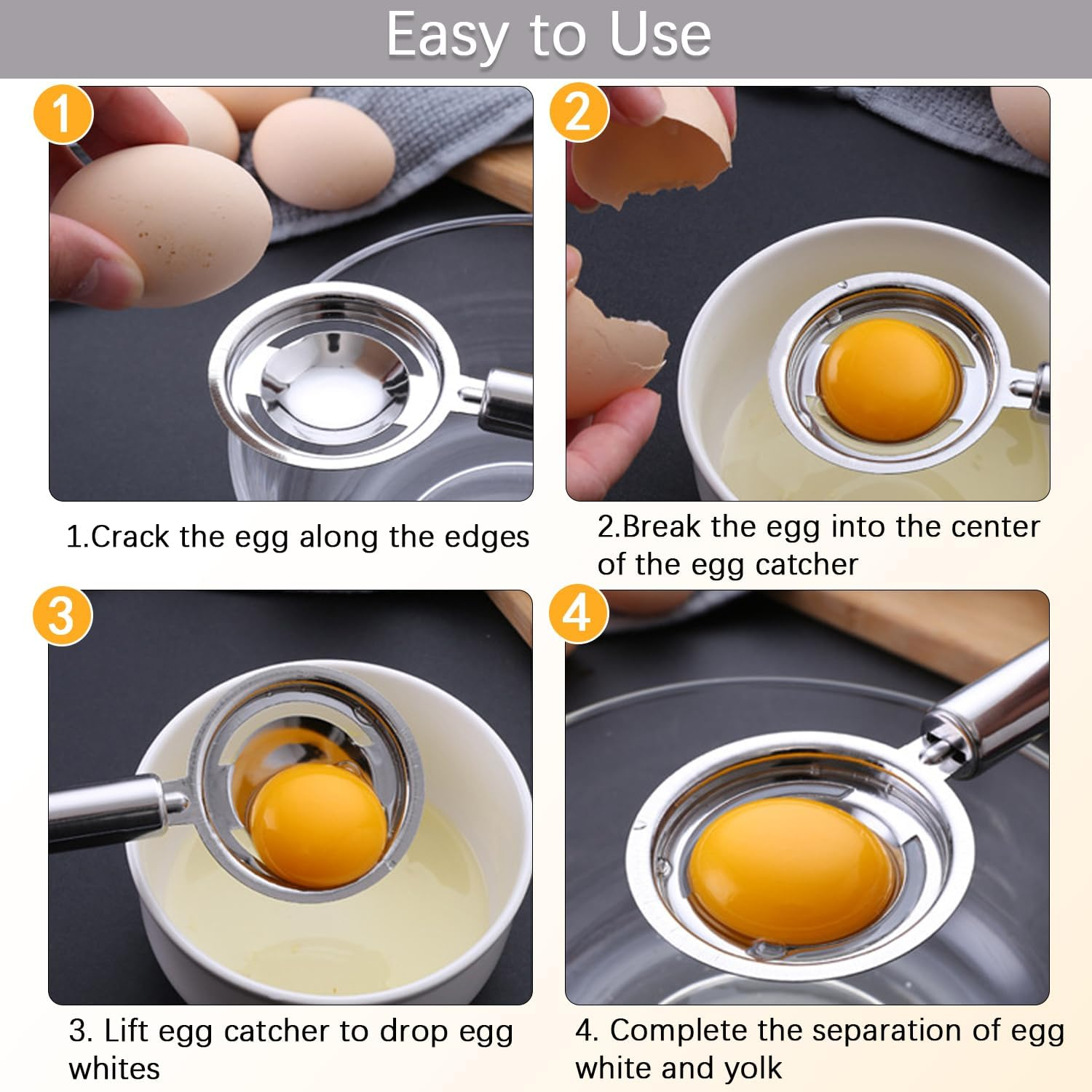 Easy to Use

1

1.Crack the egg along the edges

2

2.Break the egg into the center of the egg catcher

3

3. Lift egg catcher to drop egg whites

4

4. Complete the separation of egg white and yolk