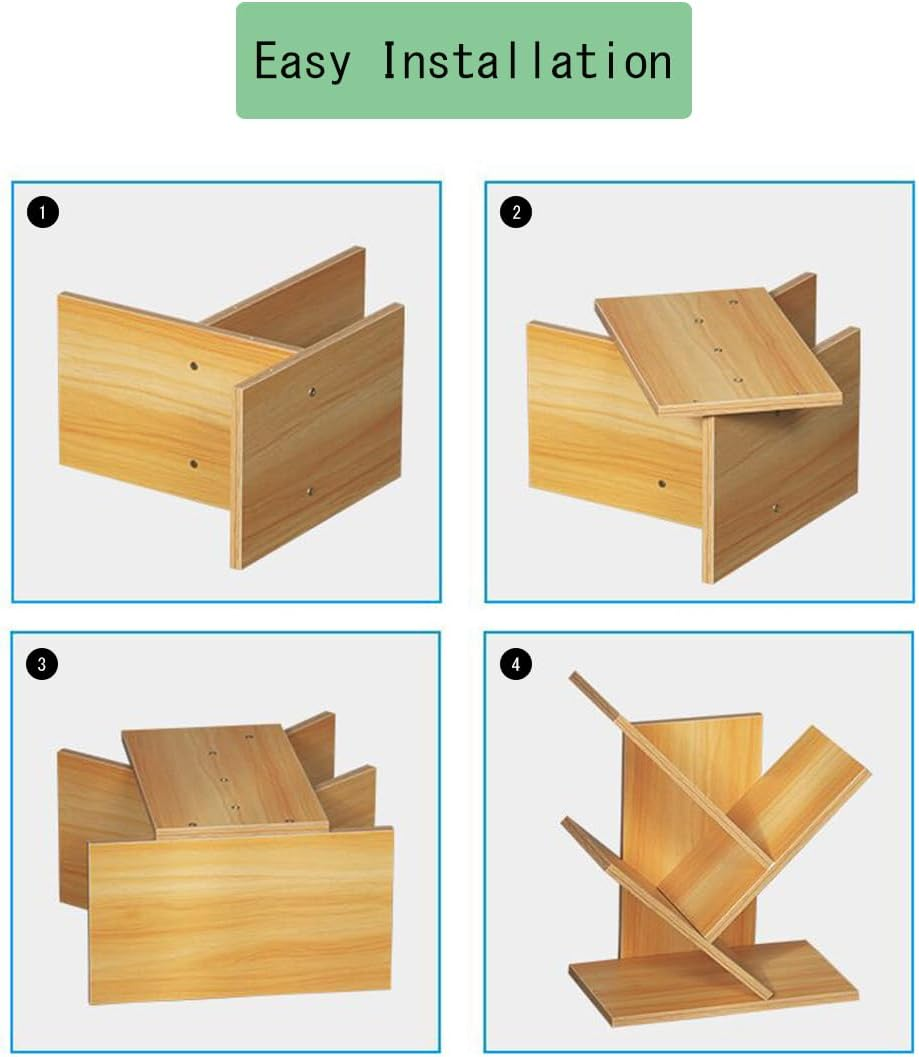 Easy Installation

1

2

3

4