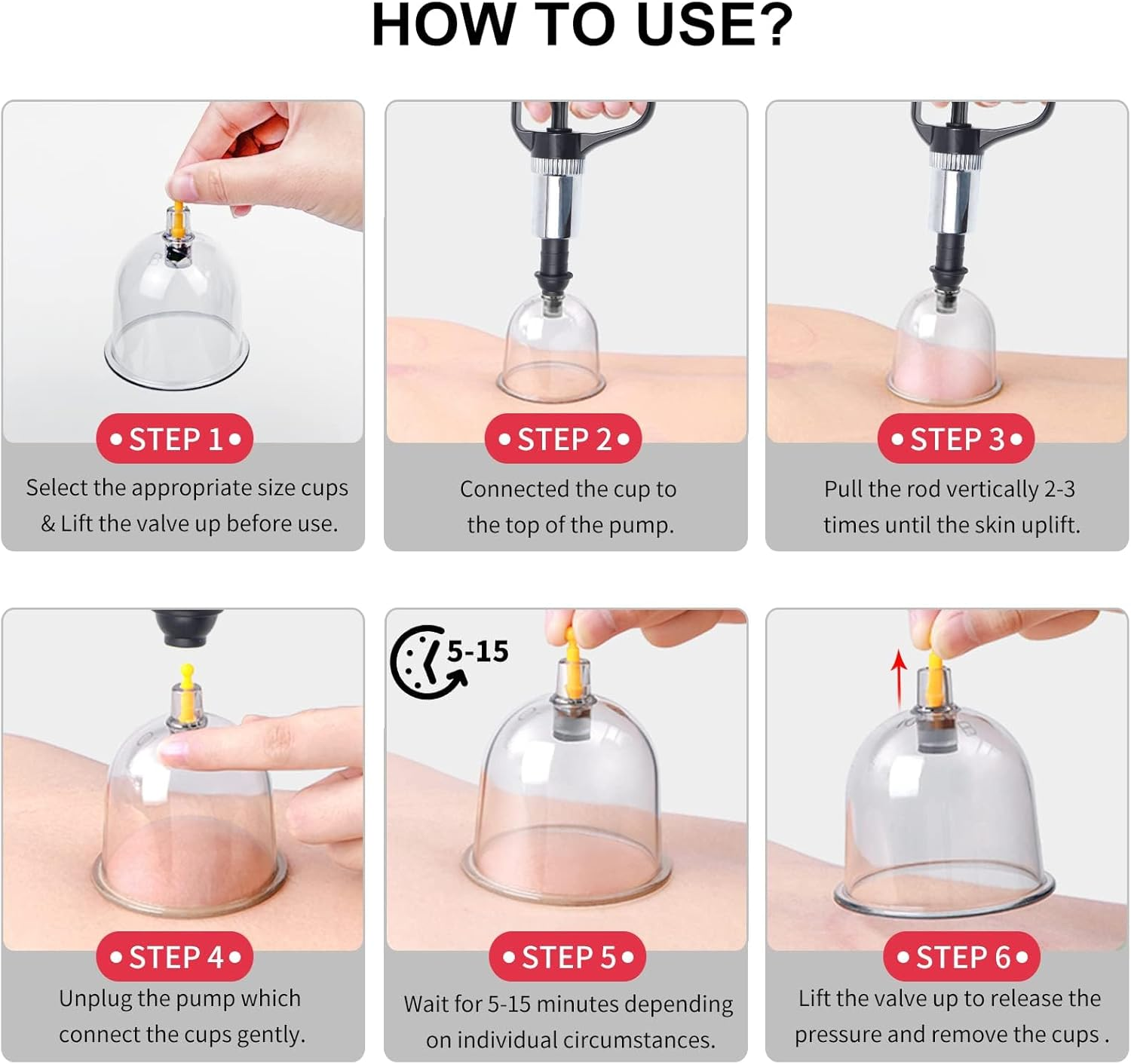 HOW TO USE?

• STEP 1 •
Select the appropriate size cups & Lift the valve up before use.

• STEP 2 •
Connected the cup to the top of the pump.

• STEP 3 •
Pull the rod vertically 2-3 times until the skin uplift.

• STEP 4 •
Unplug the pump which connect the cups gently.

5-15

• STEP 5 •
Wait for 5-15 minutes depending on individual circumstances.

• STEP 6 •
Lift the valve up to release the pressure and remove the cups .