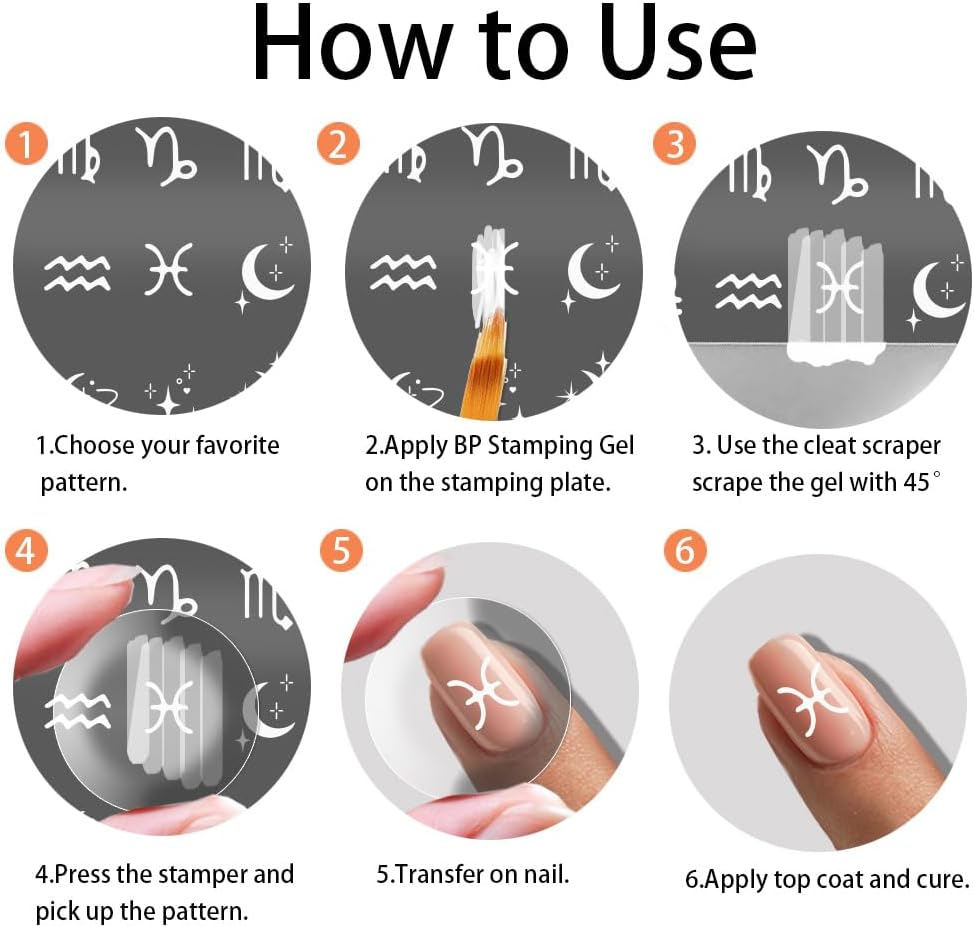 How to Use

1

1.Choose your favorite pattern.

2

2.Apply BP Stamping Gel on the stamping plate.

3

3. Use the cleat scraper scrape the gel with 45°

4

4.Press the stamper and pick up the pattern.

5

5.Transfer on nail.

6

6.Apply top coat and cure.