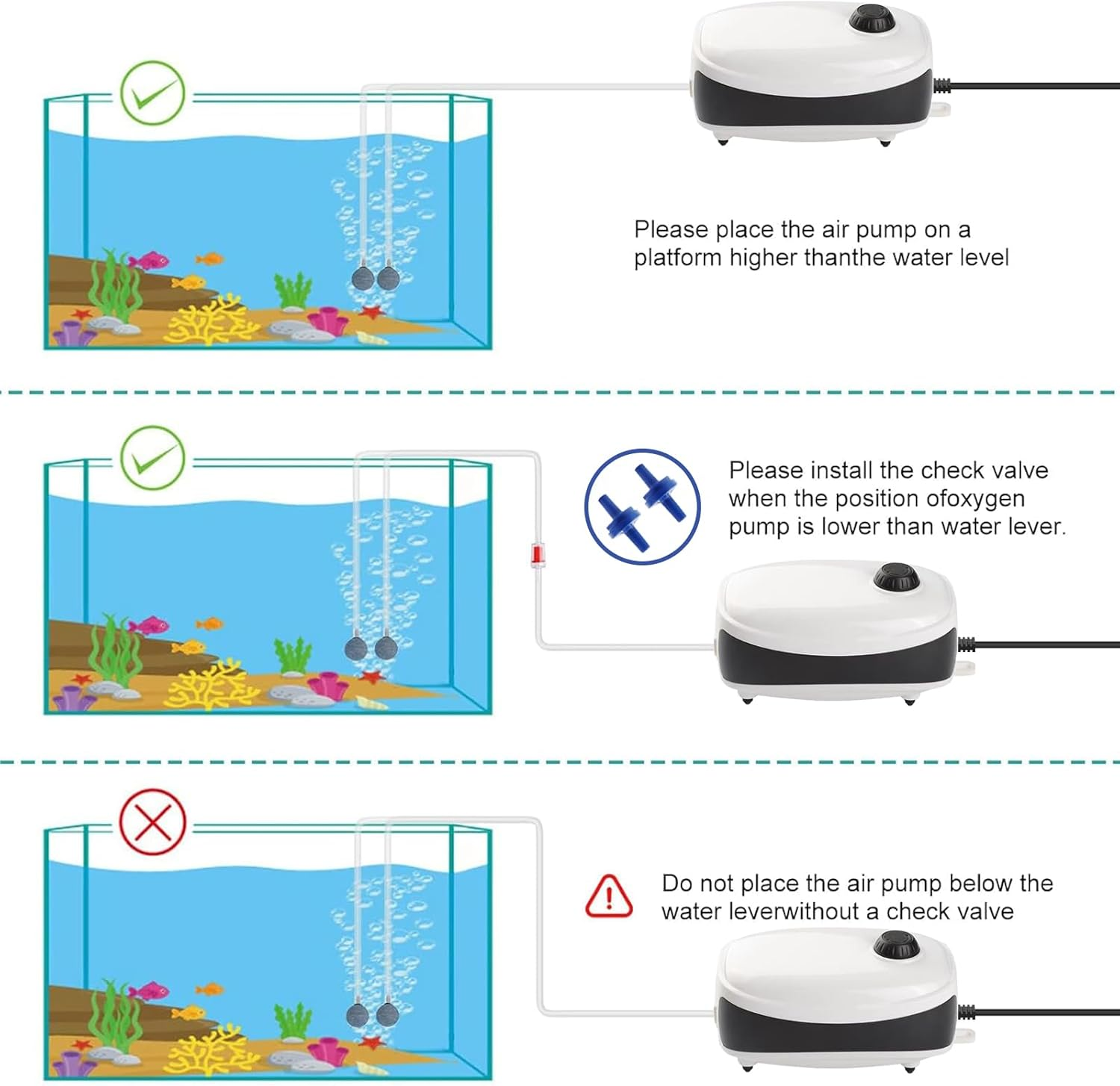 Please place the air pump on a platform higher thanthe water level

Please install the check valve when the position ofoxygen pump is lower than water lever.

Do not place the air pump below the water leverwithout a check valve