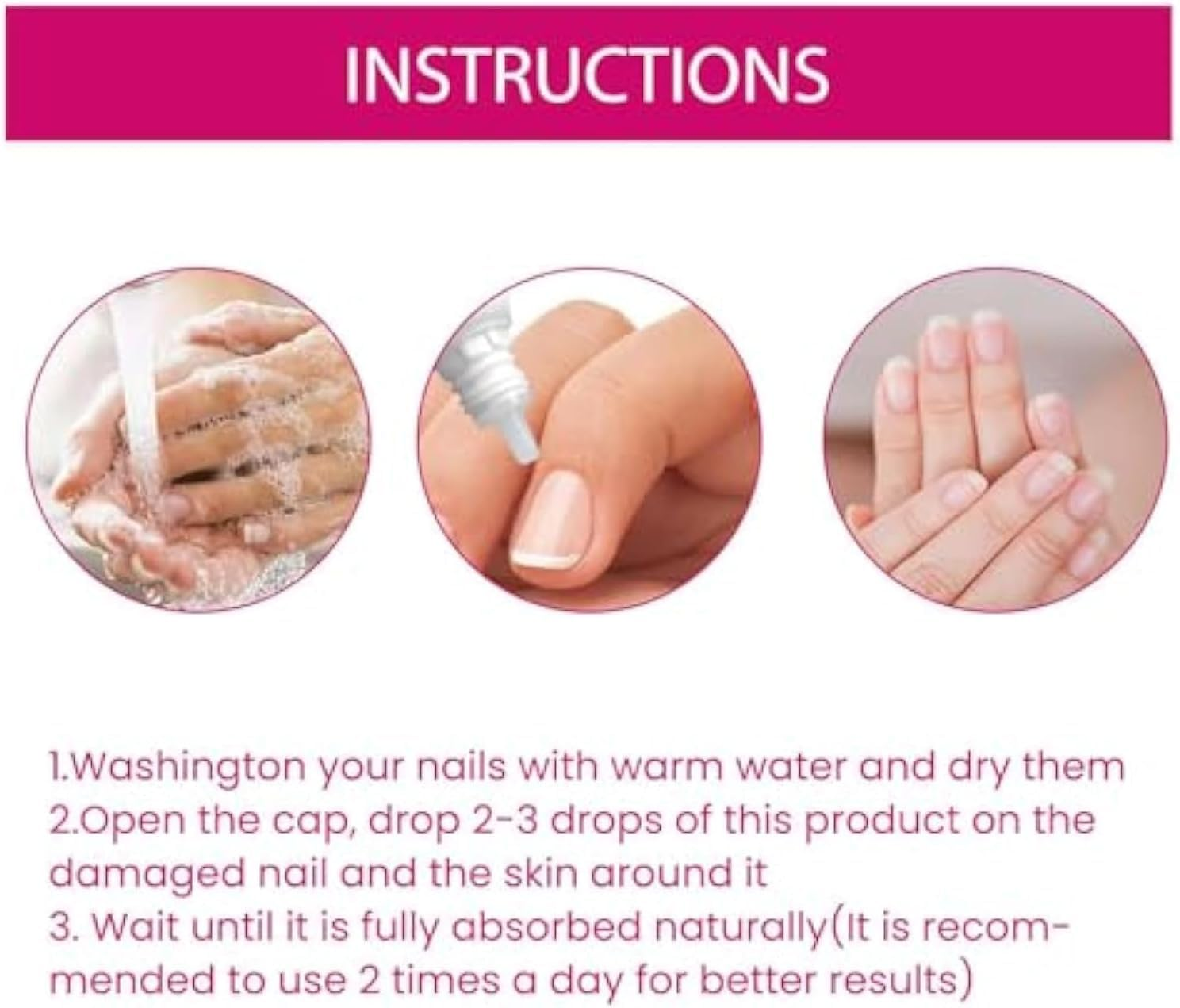 INSTRUCTIONS

1.Washington your nails with warm water and dry them
2.Open the cap, drop 2-3 drops of this product on the damaged nail and the skin around it
3. Wait until it is fully absorbed naturally(It is recommended to use 2 times a day for better results)