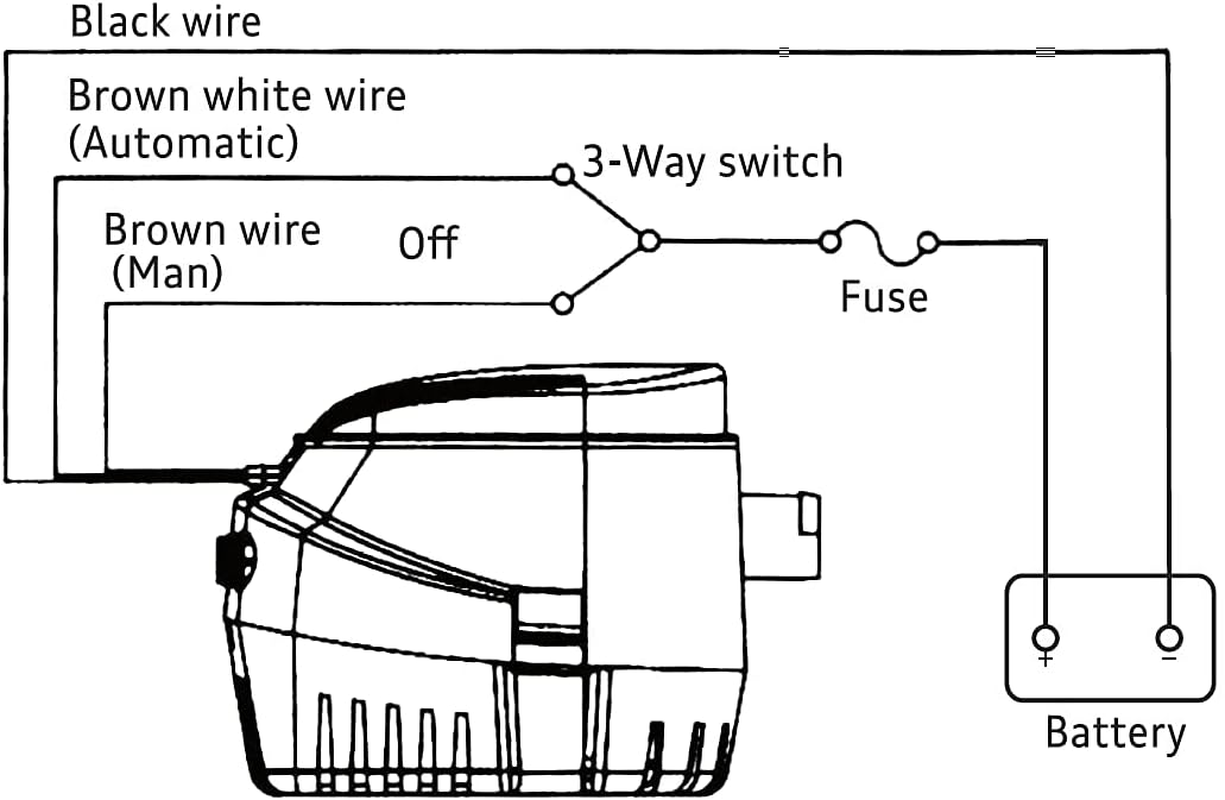 Black wire

Brown white wire
(Automatic)

3-Way switch

Brown wire
(Man)

Off

Fuse

+

-

Battery