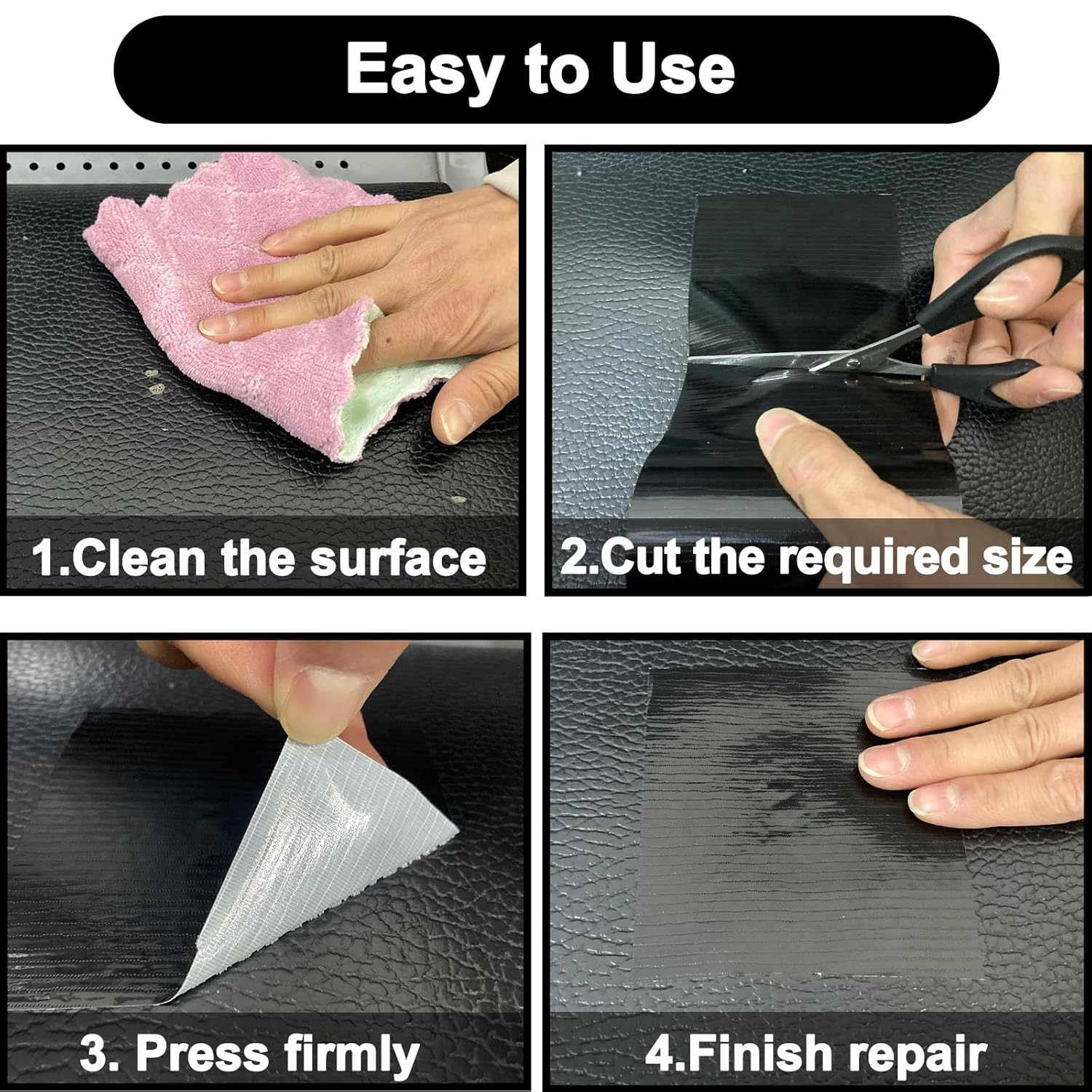 Easy to Use

1.Clean the surface

2.Cut the required size

3. Press firmly

4.Finish repair