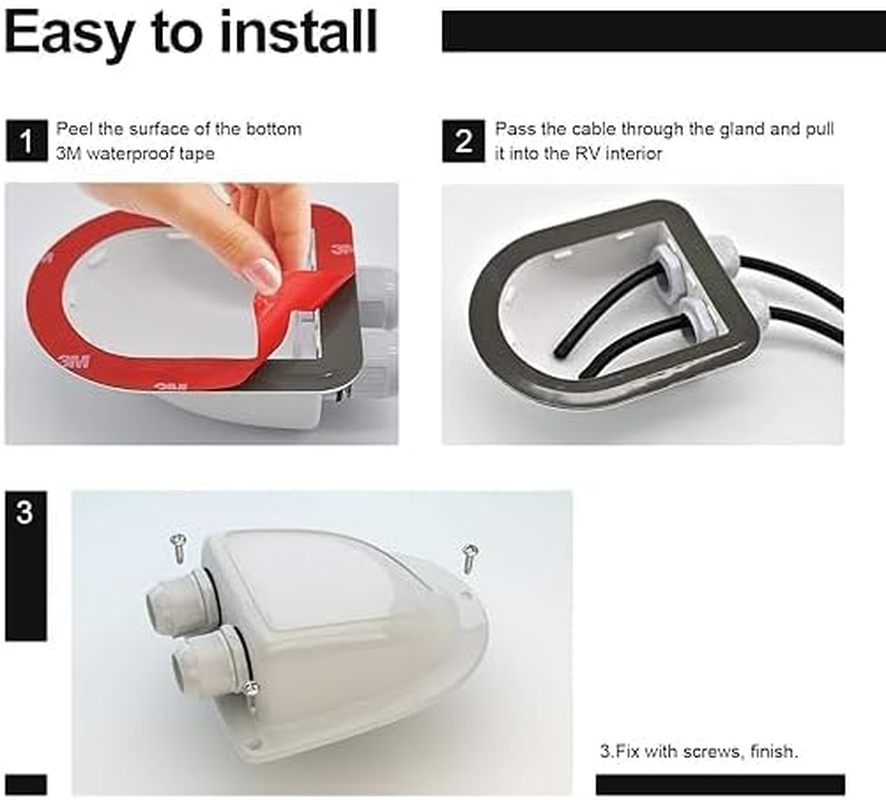 Easy to install

1 Peel the surface of the bottom 3M waterproof tape

3M

3M

3M

2 Pass the cable through the gland and pull it into the RV interior

3

3.Fix with screws, finish.