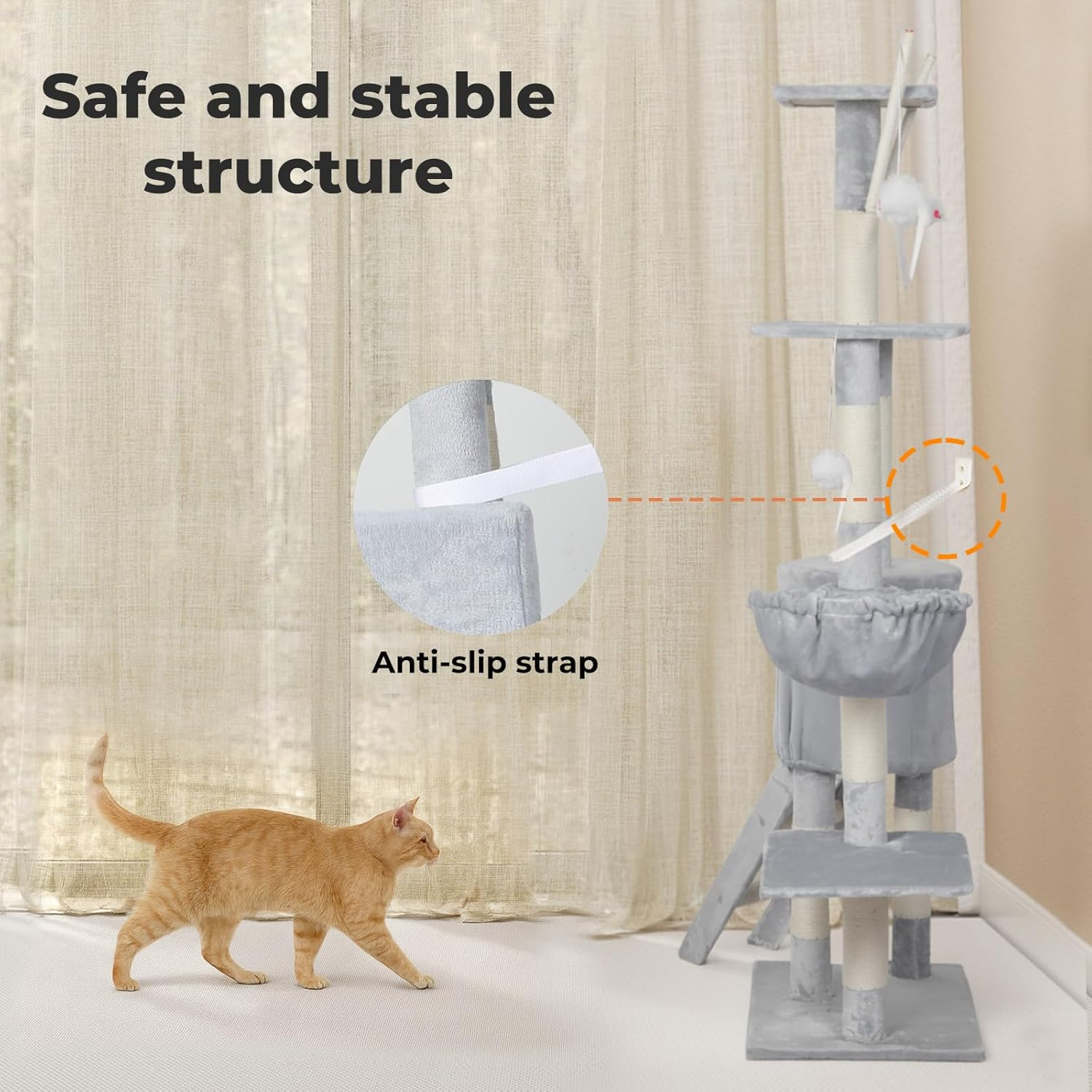 Safe and stable structure

Anti-slip strap