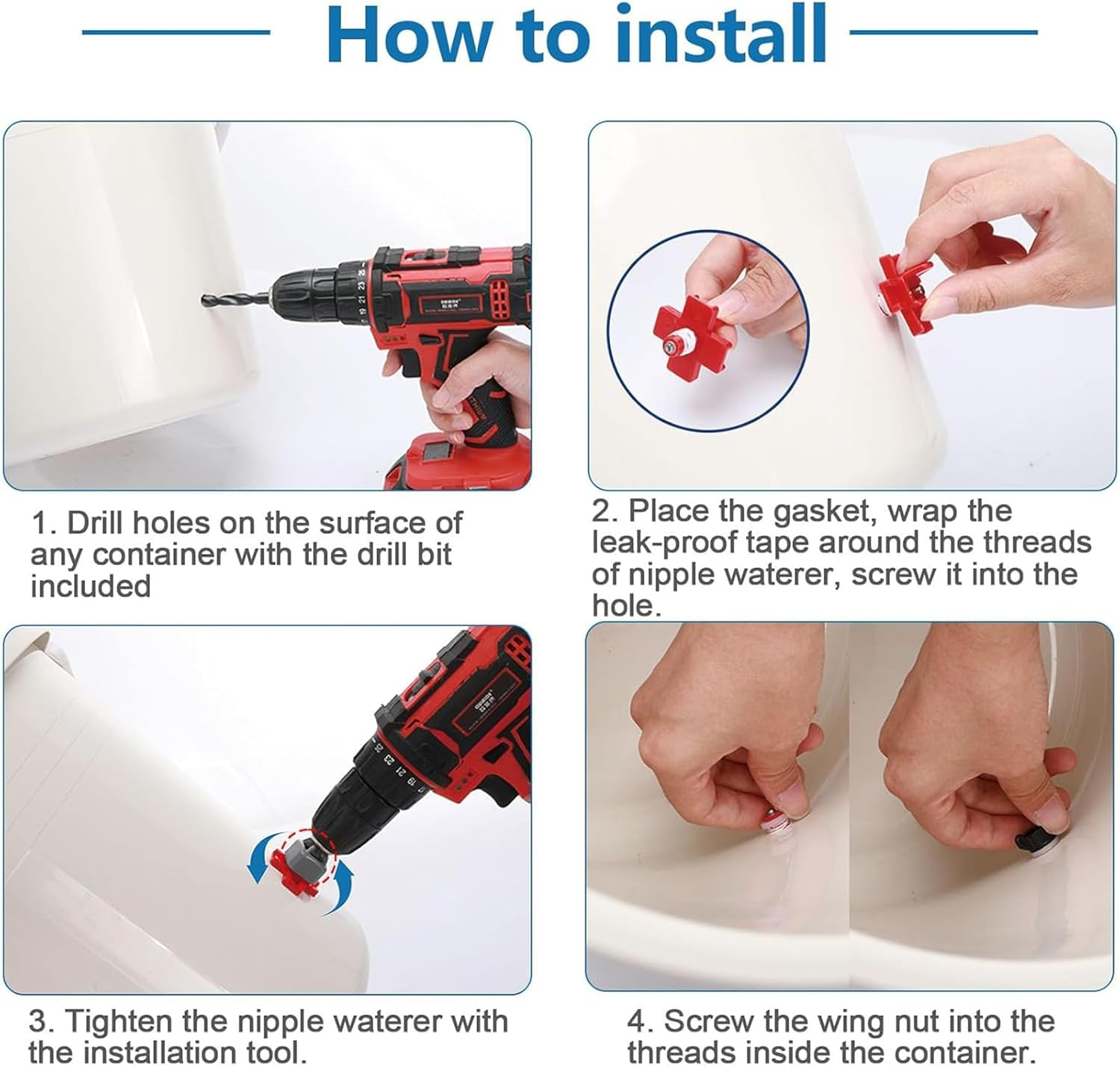 How to install

1. Drill holes on the surface of any container with the drill bit included

2. Place the gasket, wrap the leak-proof tape around the threads of nipple waterer, screw it into the hole.

3. Tighten the nipple waterer with the installation tool.

4. Screw the wing nut into the threads inside the container.