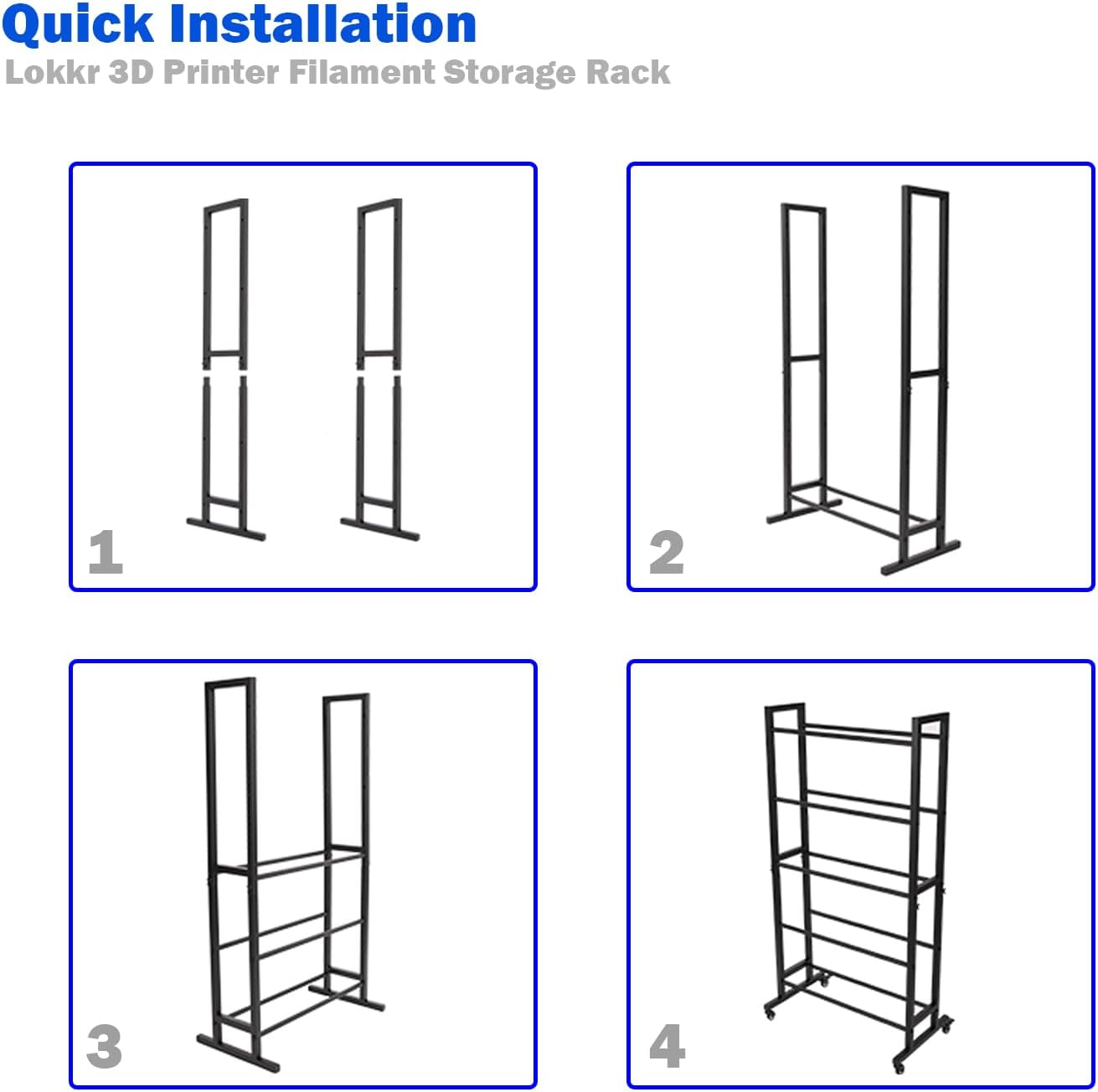 Quick Installation
Lokkr 3D Printer Filament Storage Rack

1

2

3

4