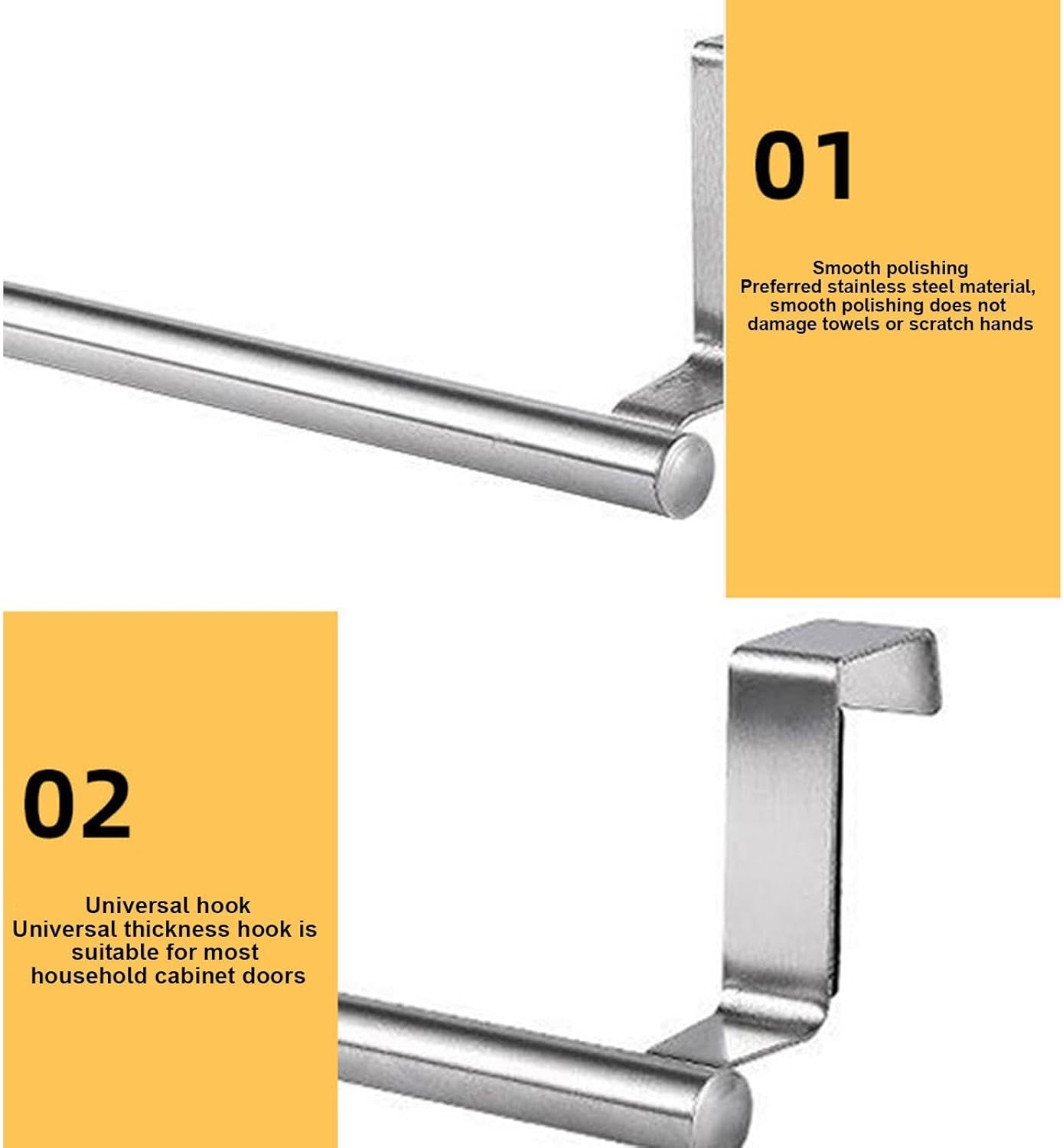 01

Smooth polishing
Preferred stainless steel material, smooth polishing does not damage towels or scratch hands

02

Universal hook
Universal thickness hook is suitable for most household cabinet doors