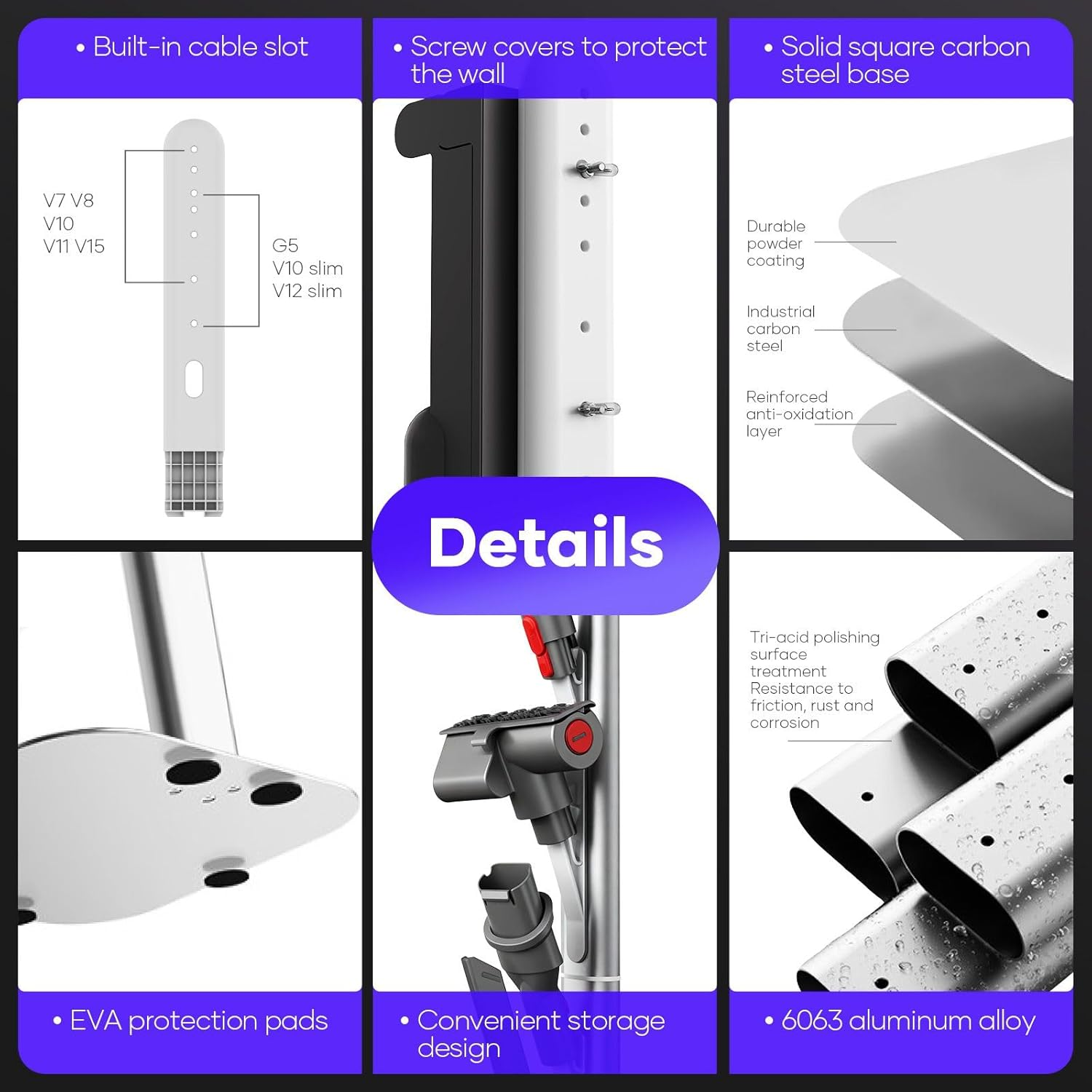 • Built-in cable slot

V7 V8
V10
V11 V15

G5
V10 slim
V12 slim

• Screw covers to protect the wall

• Solid square carbon steel base

Durable powder coating

Industrial carbon steel

Reinforced anti-oxidation layer

Details

• EVA protection pads

• Convenient storage design

Tri-acid polishing surface treatment Resistance to friction, rust and corrosion

• 6063 aluminum alloy