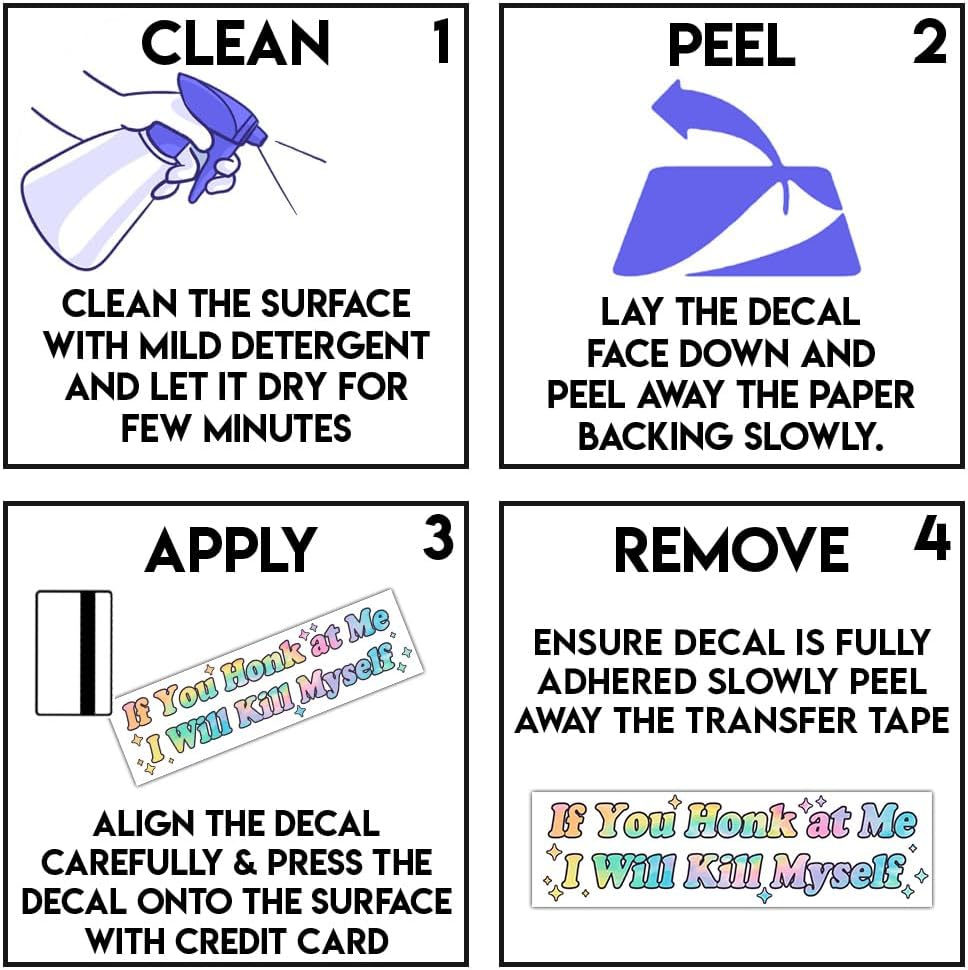 CLEAN 1

CLEAN THE SURFACE WITH MILD DETERGENT AND LET IT DRY FOR FEW MINUTES

PEEL 2

LAY THE DECAL FACE DOWN AND PEEL AWAY THE PAPER BACKING SLOWLY.

APPLY 3

If You Honk at Me I Will Kill Myself

ALIGN THE DECAL CAREFULLY & PRESS THE DECAL ONTO THE SURFACE WITH CREDIT CARD

REMOVE 4

ENSURE DECAL IS FULLY ADHERED SLOWLY PEEL AWAY THE TRANSFER TAPE

If You Honk at Me I Will Kill Myself