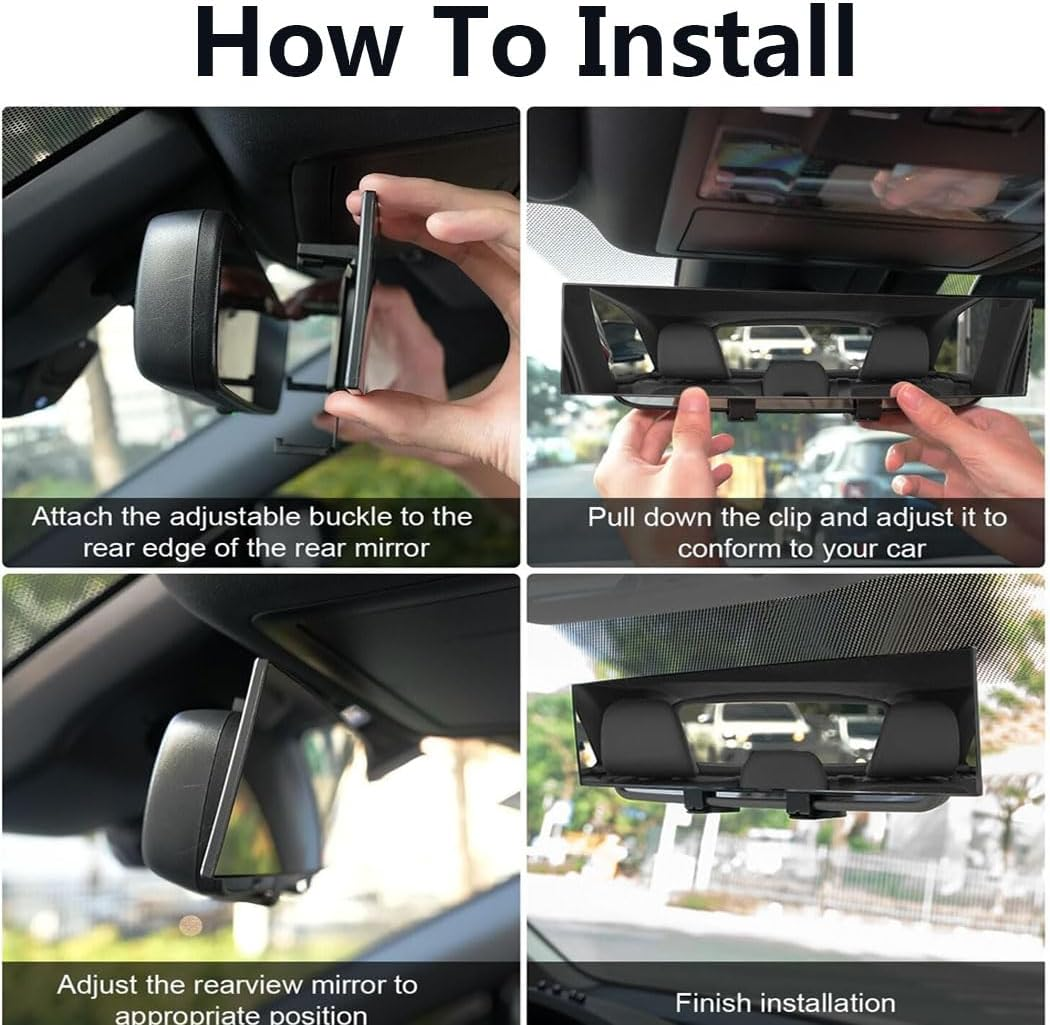 How To Install

Attach the adjustable buckle to the rear edge of the rear mirror

Pull down the clip and adjust it to conform to your car

Adjust the rearview mirror to appropriate position

Finish installation