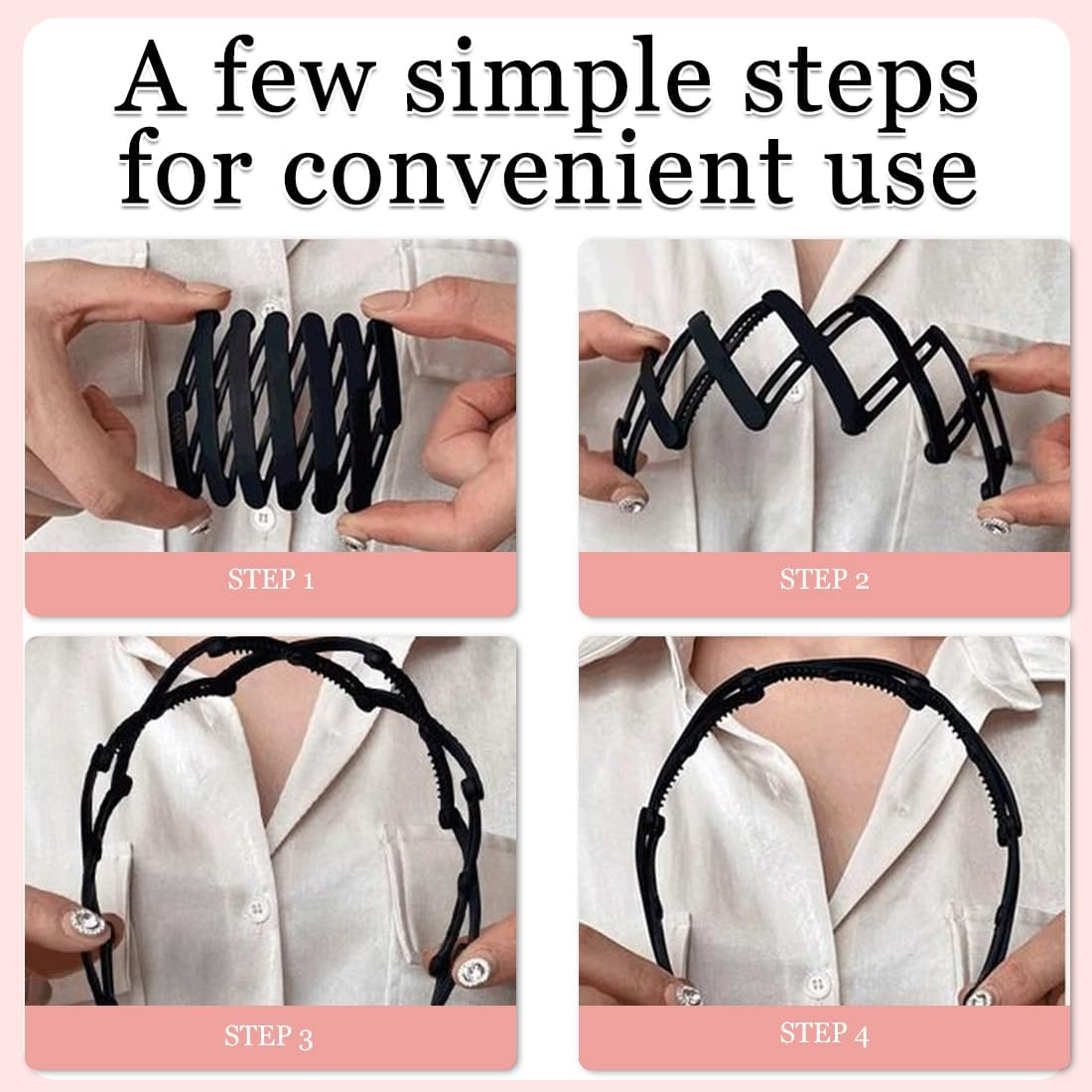 A few simple steps for convenient use

STEP 1

STEP 2

STEP 3

STEP 4