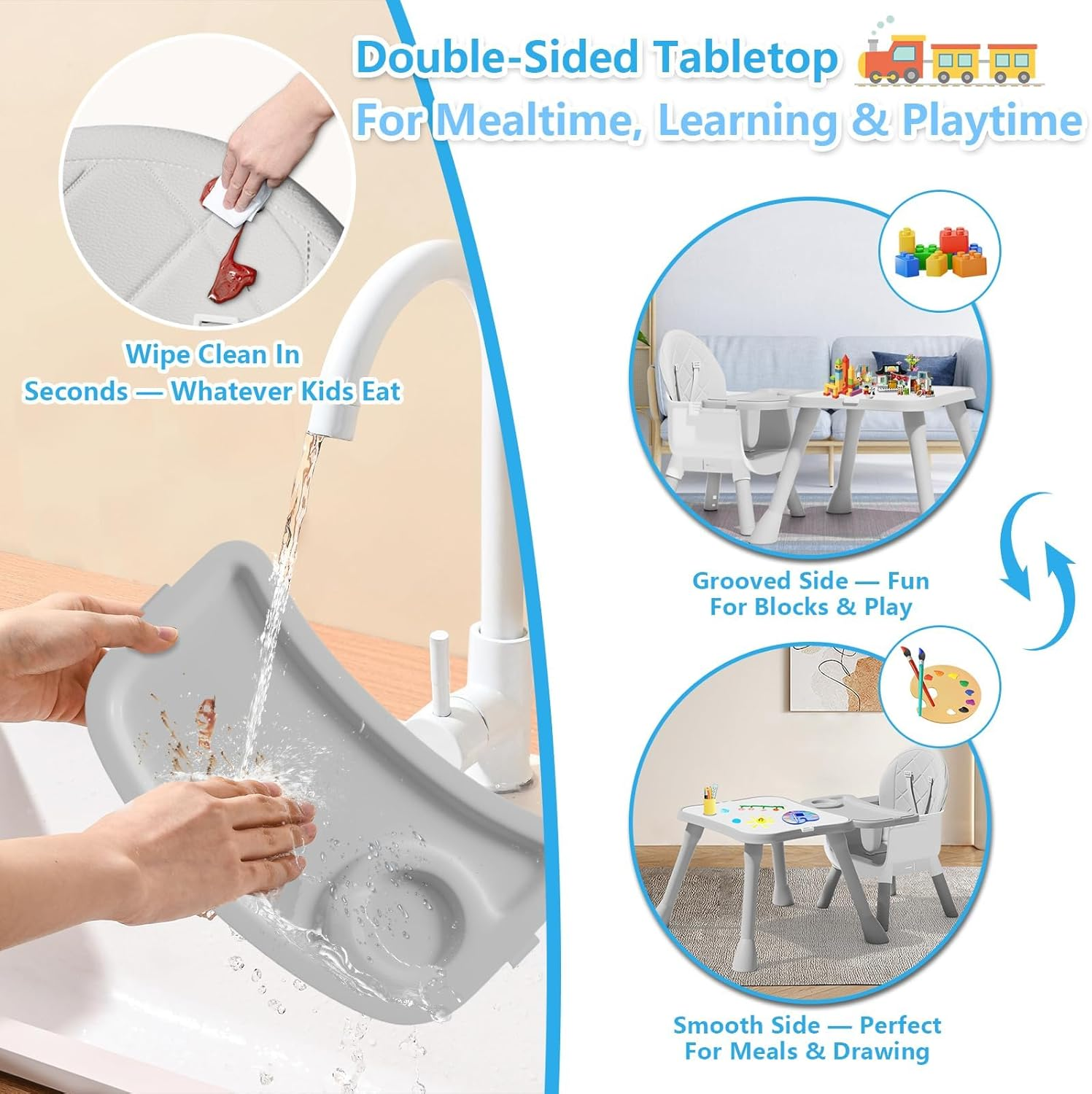 Double-Sided Tabletop
For Mealtime, Learning & Playtime

Wipe Clean In Seconds — Whatever Kids Eat

Grooved Side — Fun For Blocks & Play

Smooth Side — Perfect For Meals & Drawing