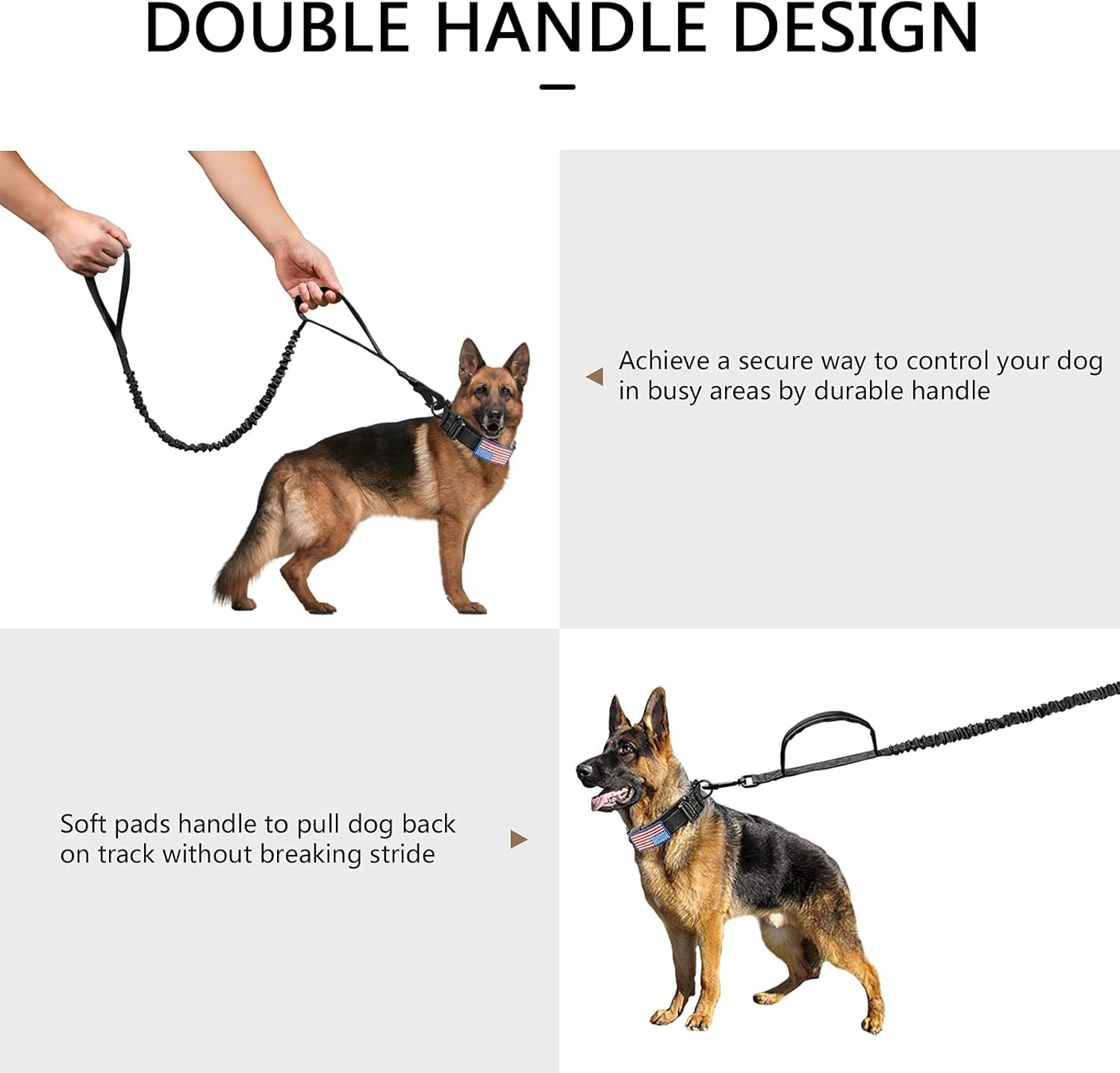 DOUBLE HANDLE DESIGN

Achieve a secure way to control your dog in busy areas by durable handle

Soft pads handle to pull dog back on track without breaking stride