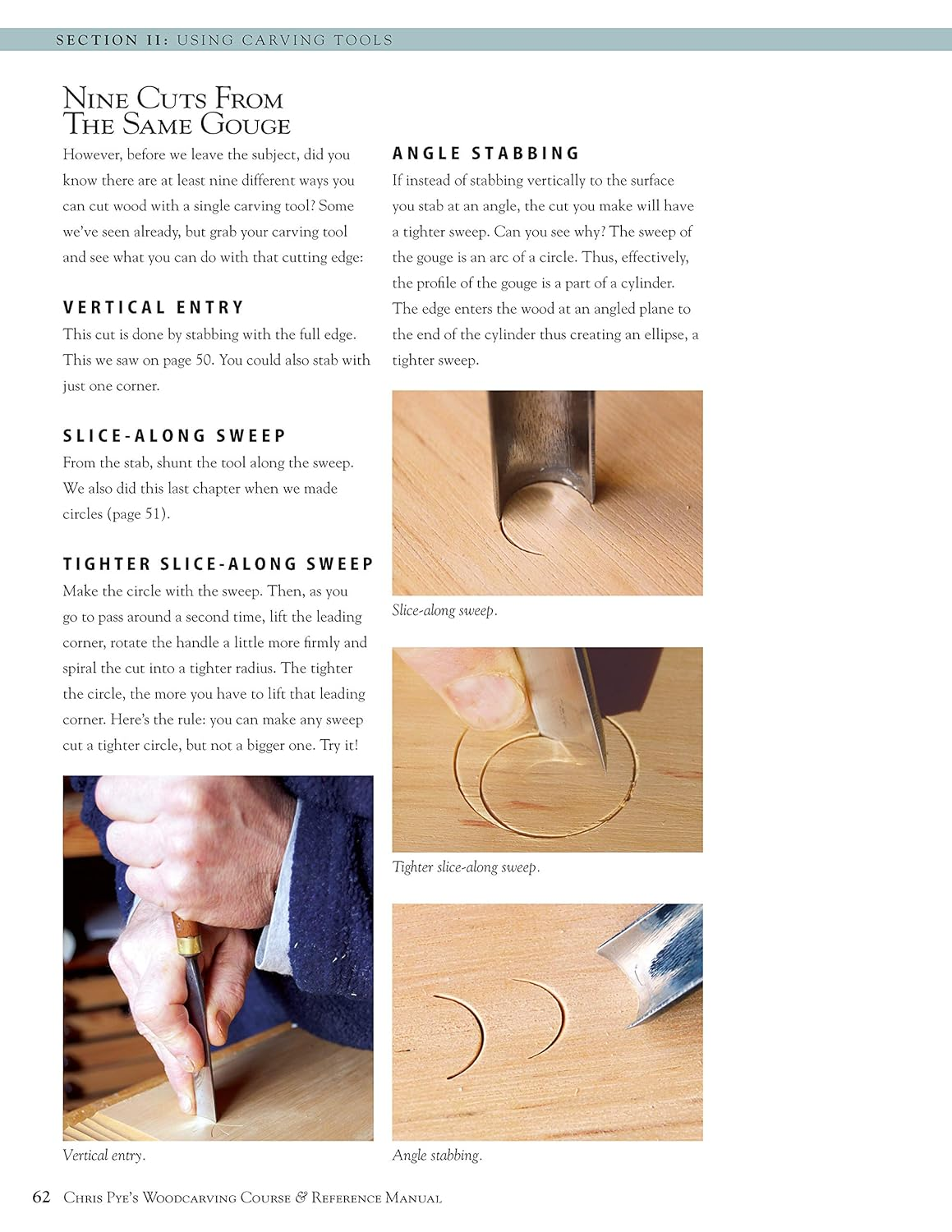 SECTION II: USING CARVING TOOLS

NINE CUTS FROM THE SAME GOUGE

However, before we leave the subject, did you know there are at least nine different ways you can cut wood with a single carving tool? Some we've seen already, but grab your carving tool and see what you can do with that cutting edge:

VERTICAL ENTRY

This cut is done by stabbing with the full edge. This we saw on page 50. You could also stab with just one corner.

SLICE-ALONG SWEEP

From the stab, shunt the tool along the sweep. We also did this last chapter when we made circles (page 51).

TIGHTER SLICE-ALONG SWEEP

Make the circle with the sweep. Then, as you go to pass around a second time, lift the leading corner, rotate the handle a little more firmly and spiral the cut into a tighter radius. The tighter the circle, the more you have to lift that leading corner. Here's the rule: you can make any sweep cut a tighter circle, but not a bigger one. Try it!

Vertical entry.

ANGLE STABBING

If instead of stabbing vertically to the surface you stab at an angle, the cut you make will have a tighter sweep. Can you see why? The sweep of the gouge is an arc of a circle. Thus, effectively, the profile of the gouge is a part of a cylinder. The edge enters the wood at an angled plane to the end of the cylinder thus creating an ellipse, a tighter sweep.

Slice-along sweep.

Tighter slice-along sweep.

Angle stabbing.

62 CHRIS PYE'S WOODCARVING COURSE & REFERENCE MANUAL