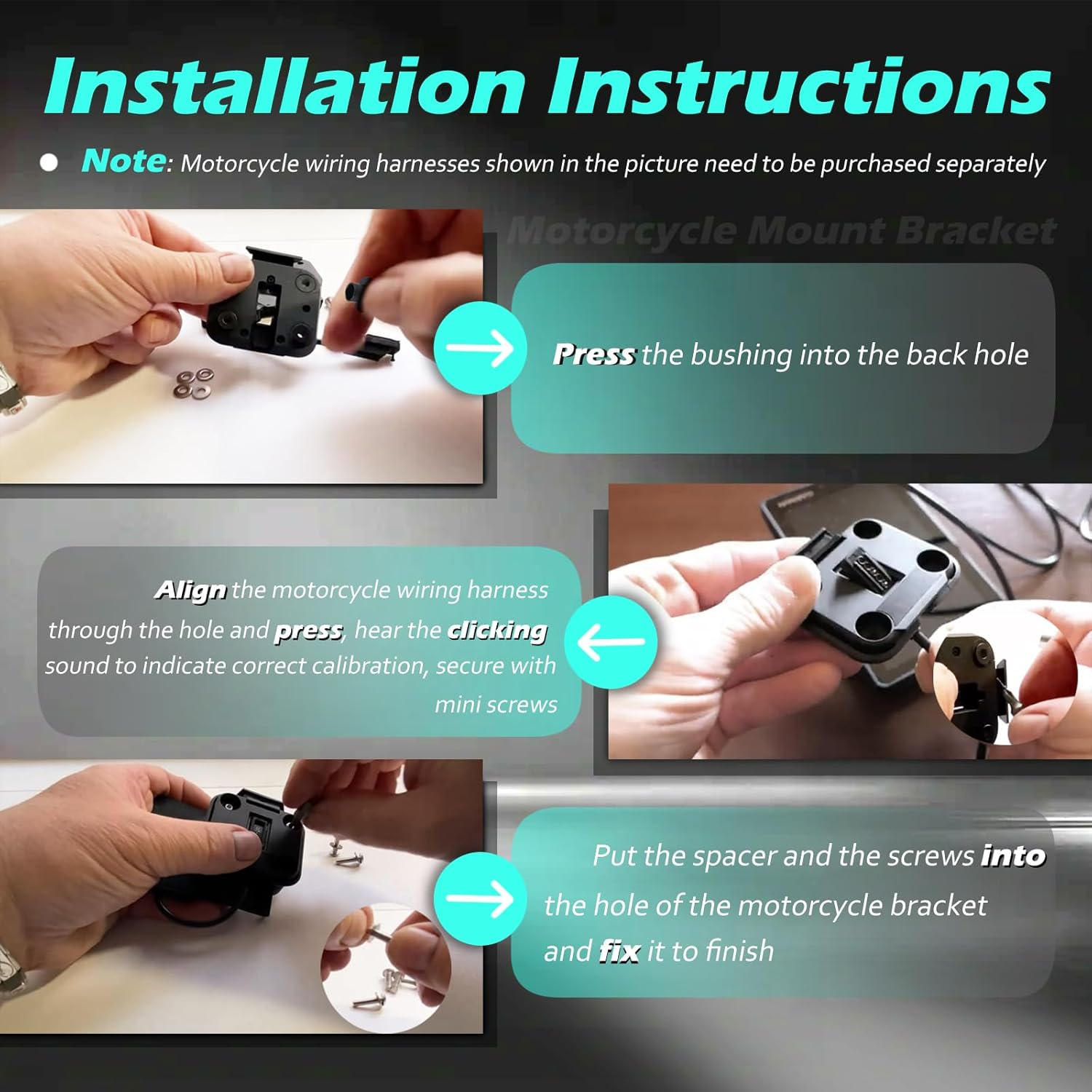 Installation Instructions

Note: Motorcycle wiring harnesses shown in the picture need to be purchased separately

Motorcycle Mount Bracket

Press the bushing into the back hole

Align the motorcycle wiring harness through the hole and press, hear the clicking sound to indicate correct calibration, secure with mini screws

Put the spacer and the screws into the hole of the motorcycle bracket and fix it to finish