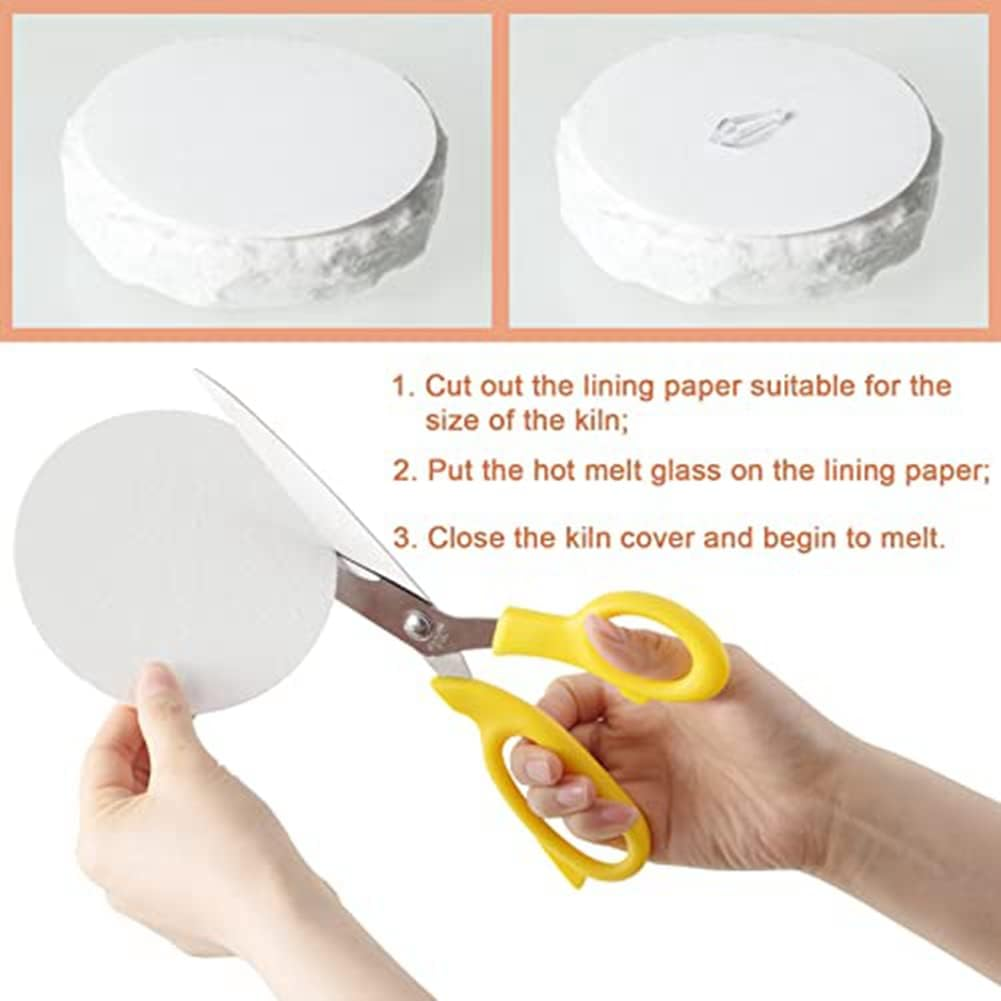 1. Cut out the lining paper suitable for the size of the kiln;

2. Put the hot melt glass on the lining paper;

3. Close the kiln cover and begin to melt.