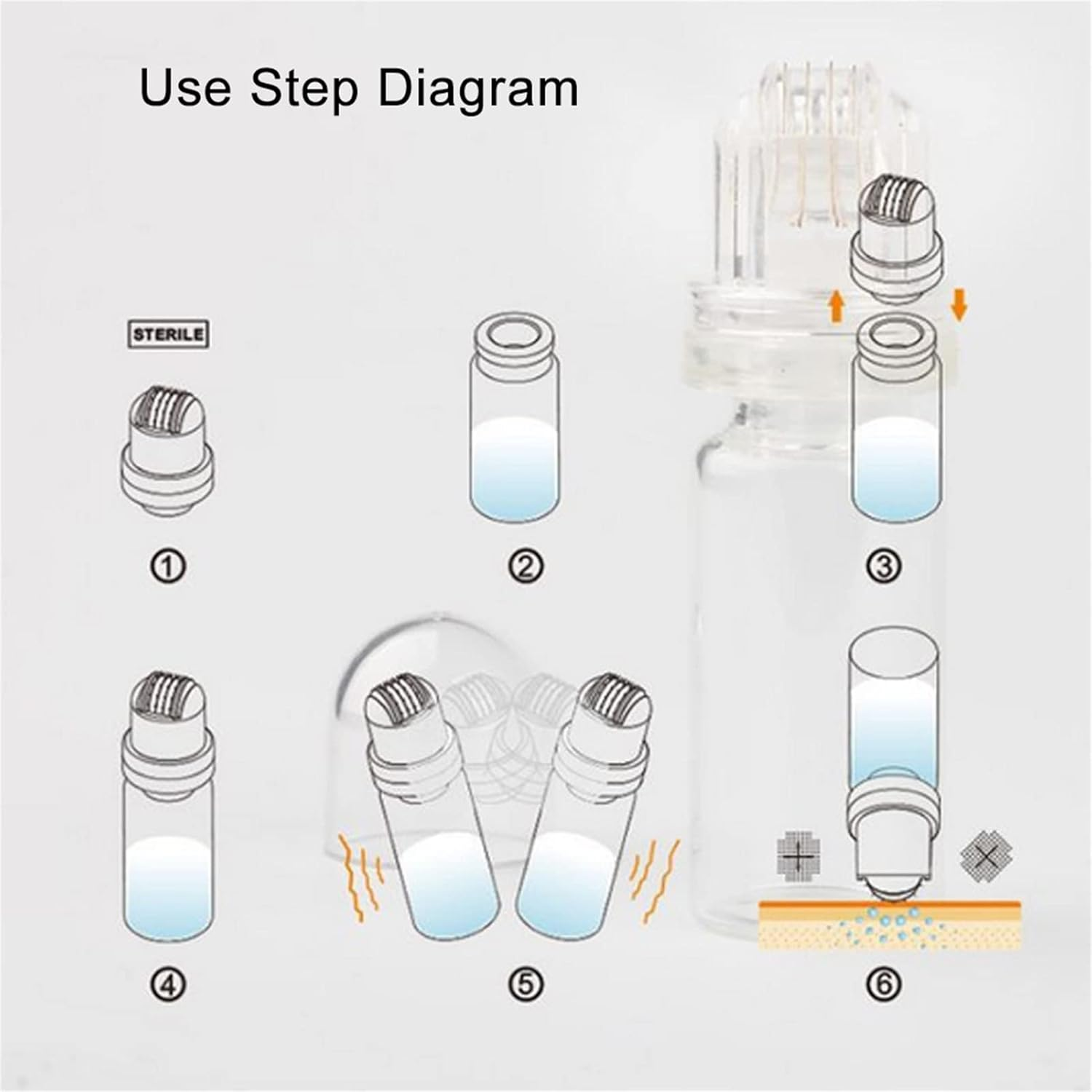 Use Step Diagram

STERILE

①

②

③

④

⑤

⑥