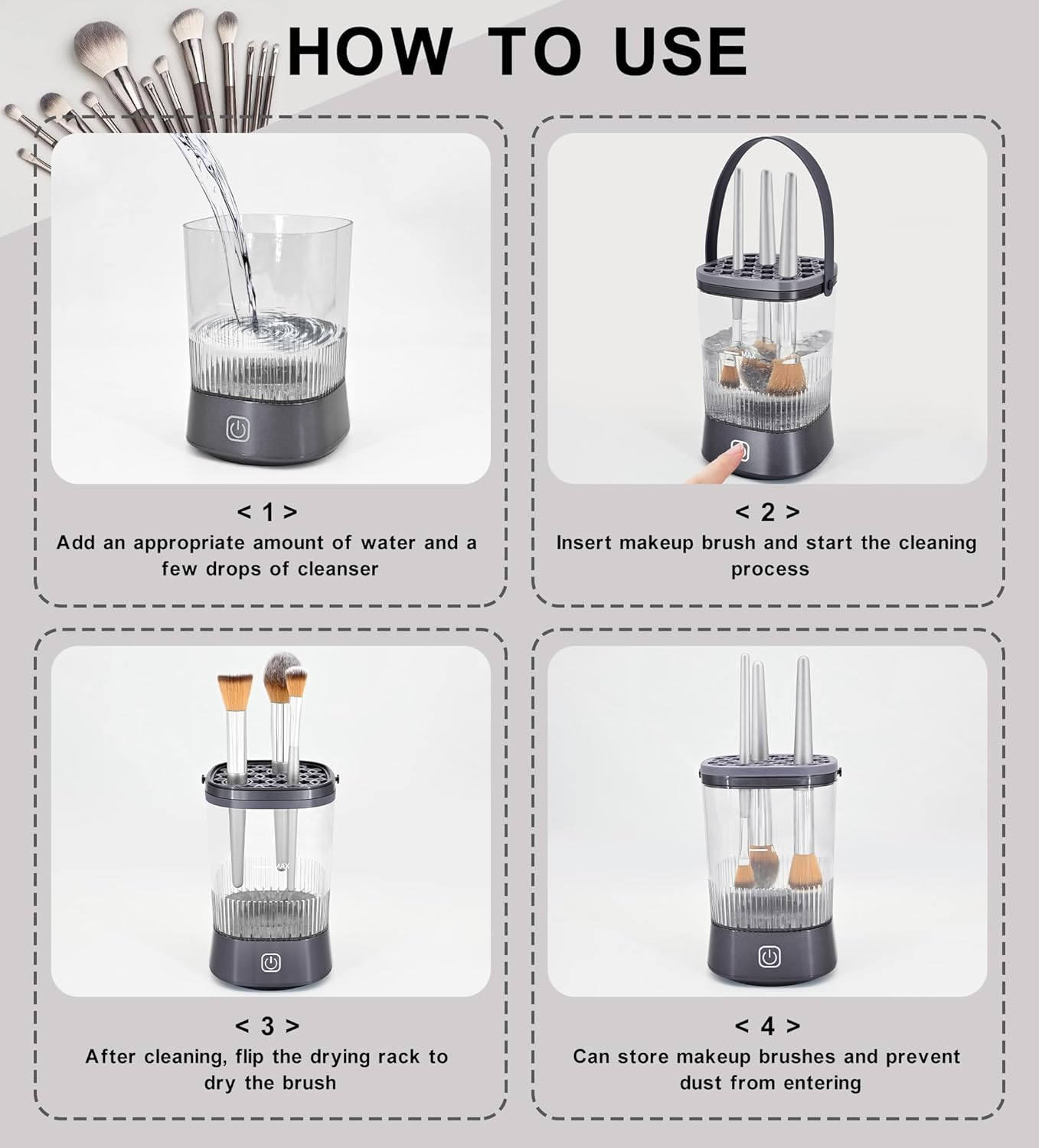 HOW TO USE

< 1 >
Add an appropriate amount of water and a few drops of cleanser

< 2 >
Insert makeup brush and start the cleaning process

MAX

< 3 >
After cleaning, flip the drying rack to dry the brush

< 4 >
Can store makeup brushes and prevent dust from entering