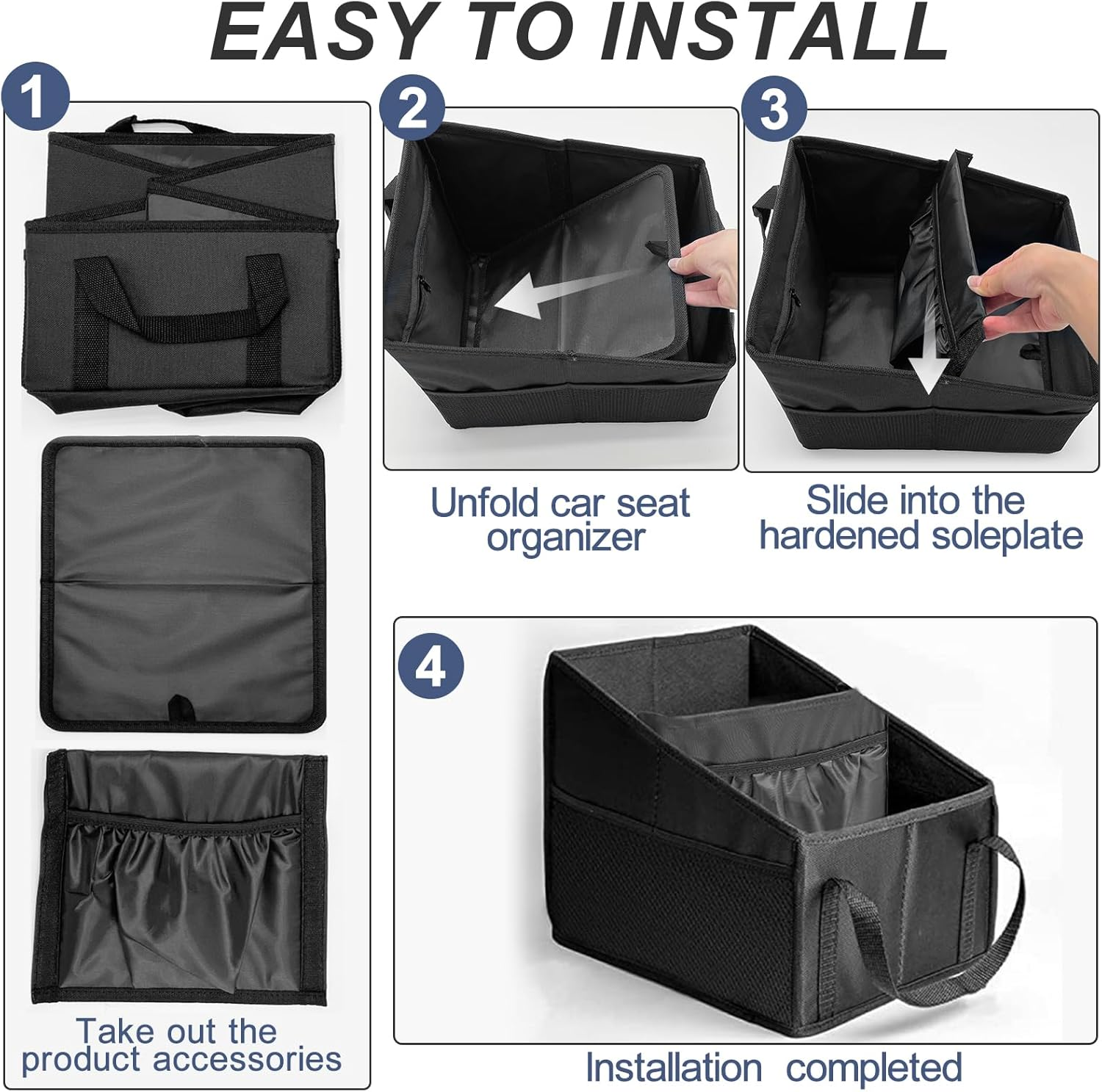 EASY TO INSTALL

1

Take out the product accessories

2

Unfold car seat organizer

3

Slide into the hardened soleplate

4

Installation completed