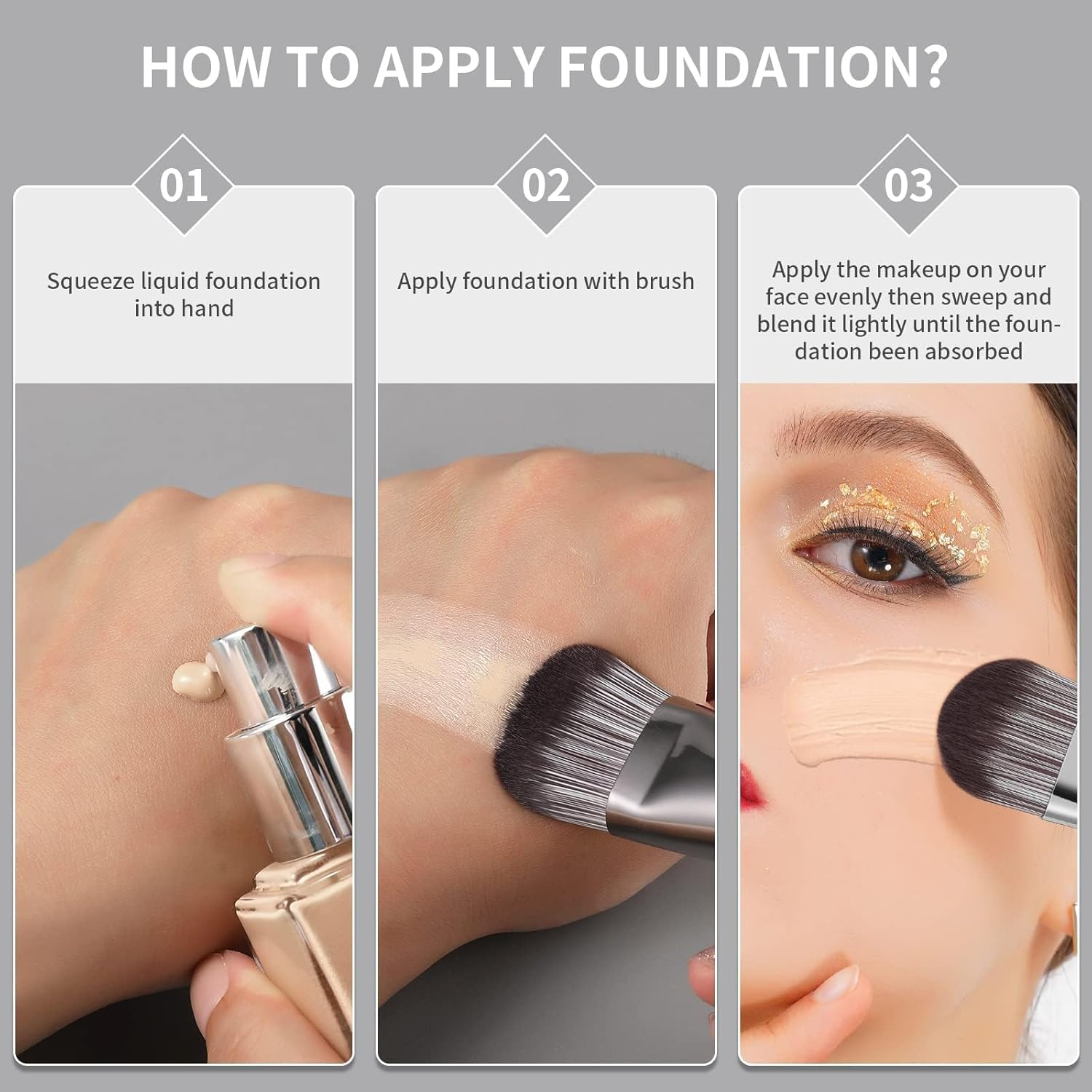 HOW TO APPLY FOUNDATION?

01

Squeeze liquid foundation into hand

02

Apply foundation with brush

03

Apply the makeup on your face evenly then sweep and blend it lightly until the foundation been absorbed