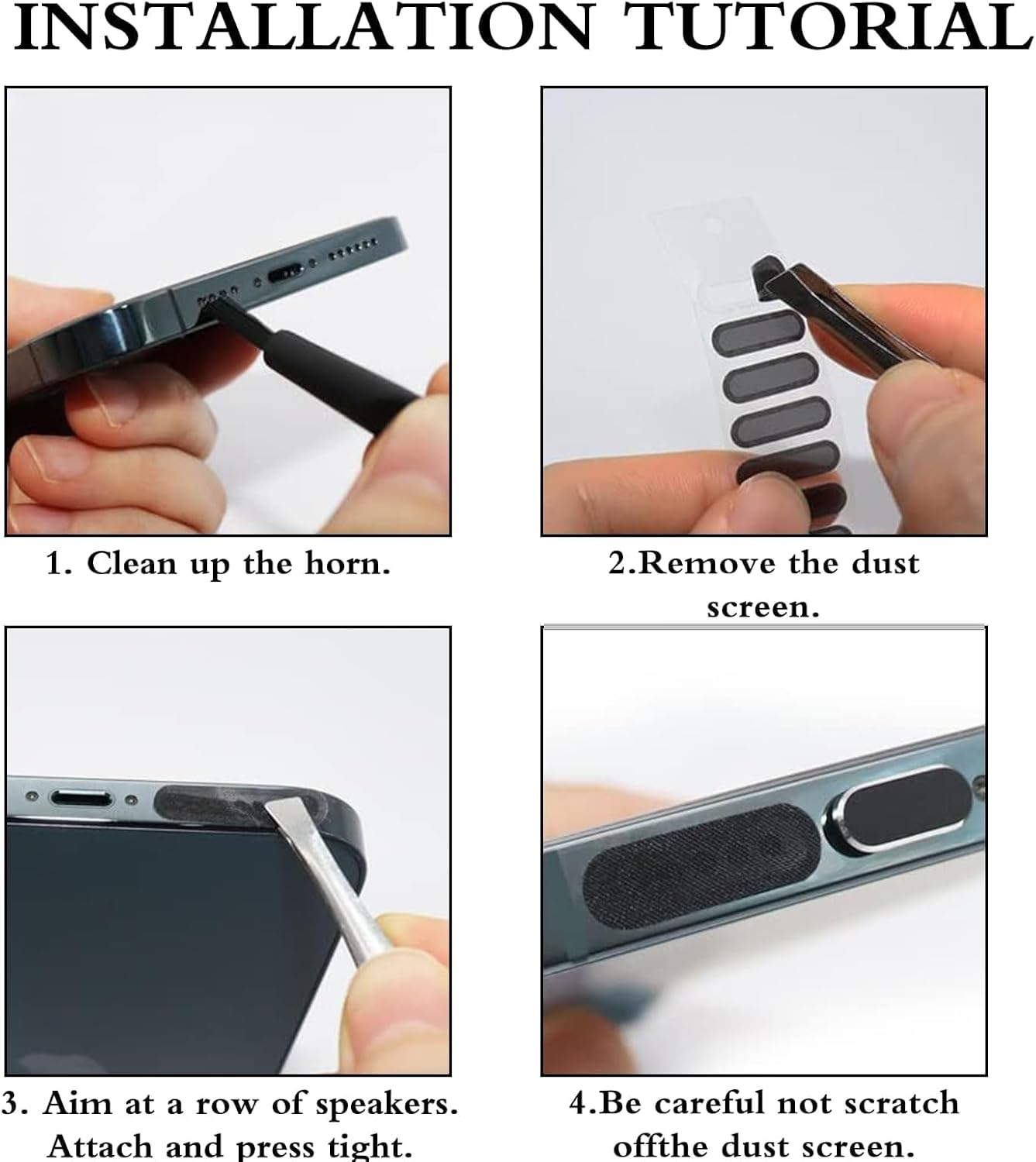 INSTALLATION TUTORIAL

1. Clean up the horn.

2.Remove the dust screen.

3. Aim at a row of speakers. Attach and press tight.

4.Be careful not scratch offthe dust screen.