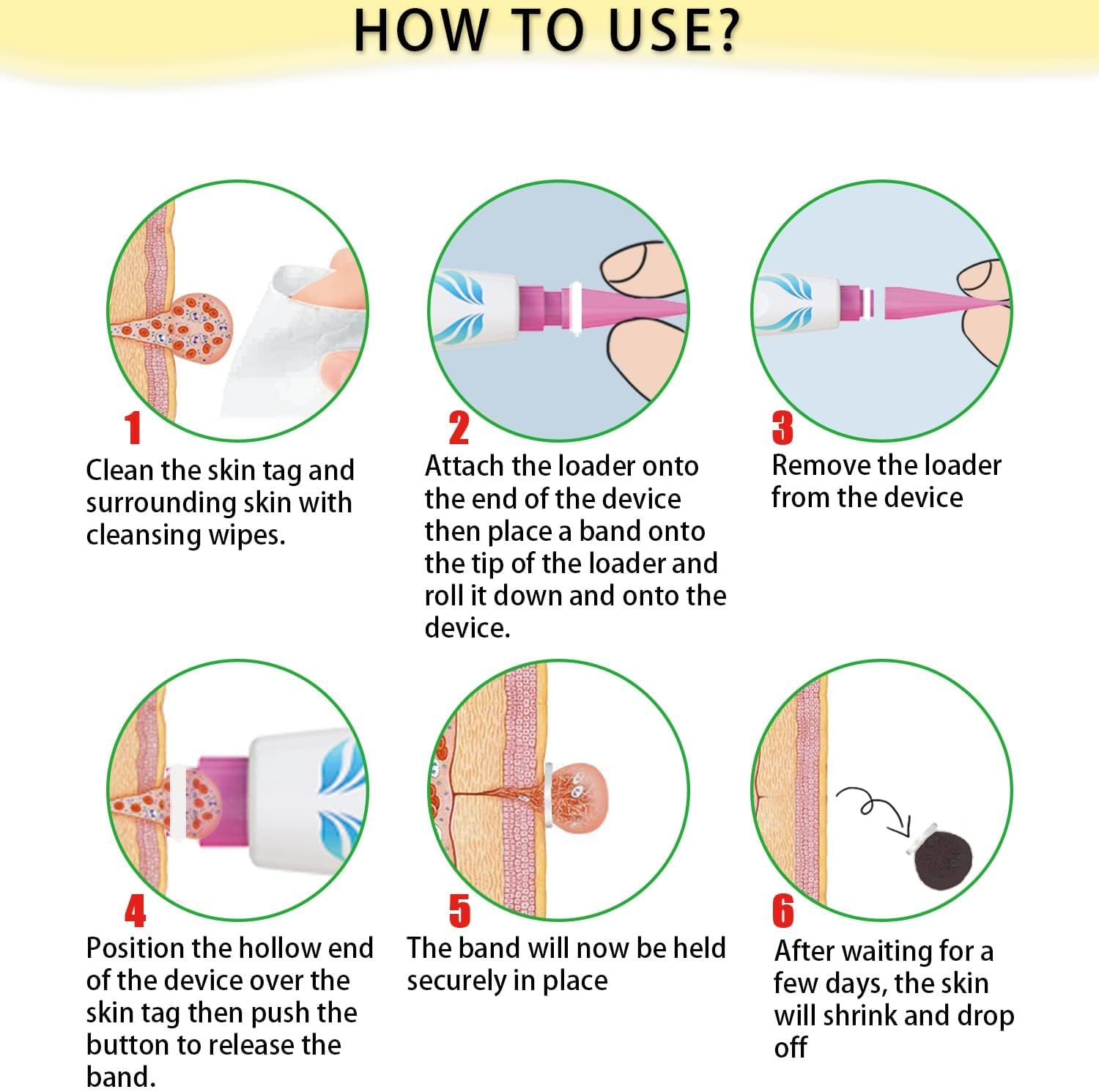 HOW TO USE?

1
Clean the skin tag and surrounding skin with cleansing wipes.

2
Attach the loader onto the end of the device then place a band onto the tip of the loader and roll it down and onto the device.

3
Remove the loader from the device

4
Position the hollow end of the device over the skin tag then push the button to release the band.

5
The band will now be held securely in place

6
After waiting for a few days, the skin will shrink and drop off