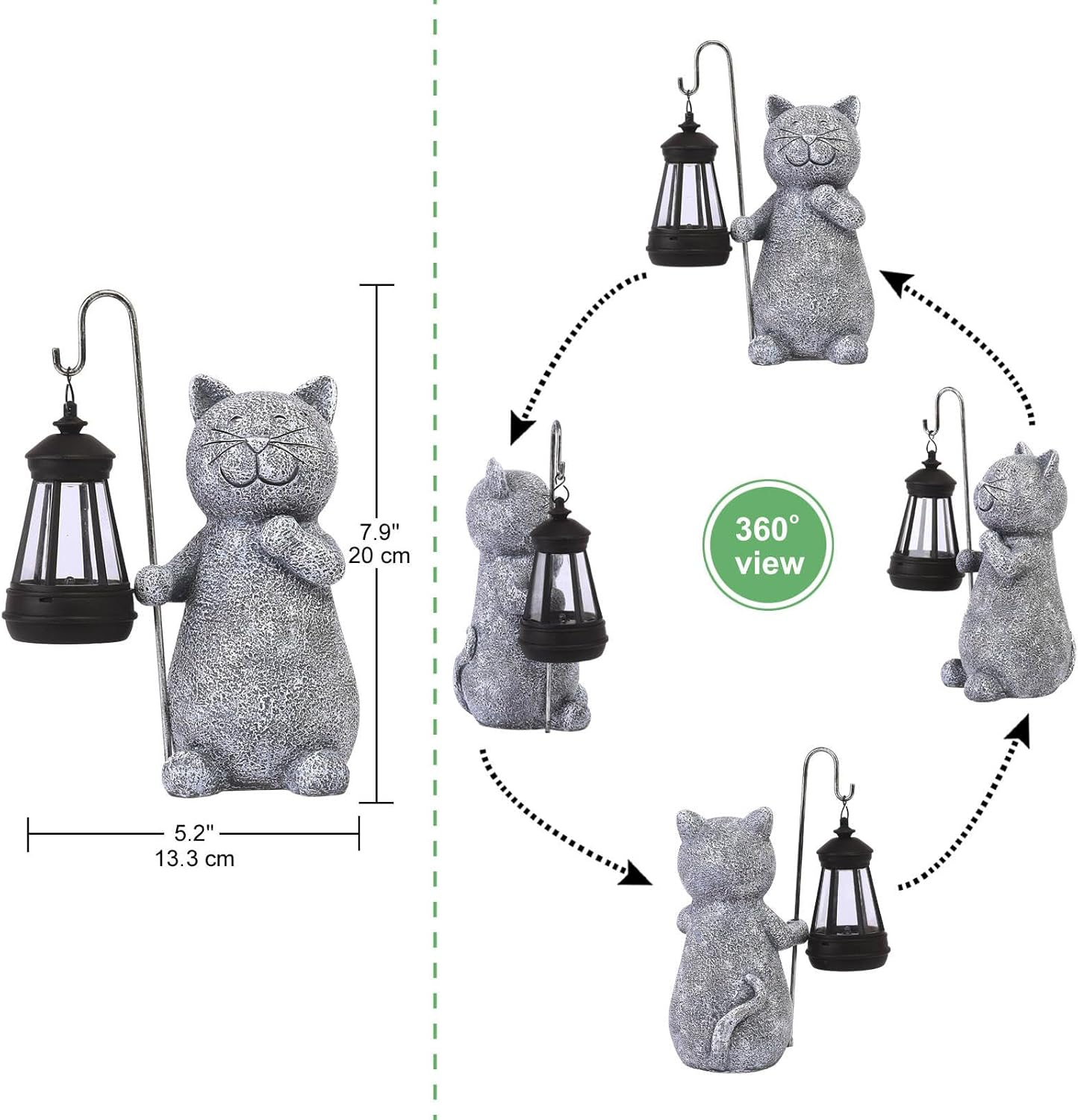 7.9"
20 cm

5.2"
13.3 cm

360°
view