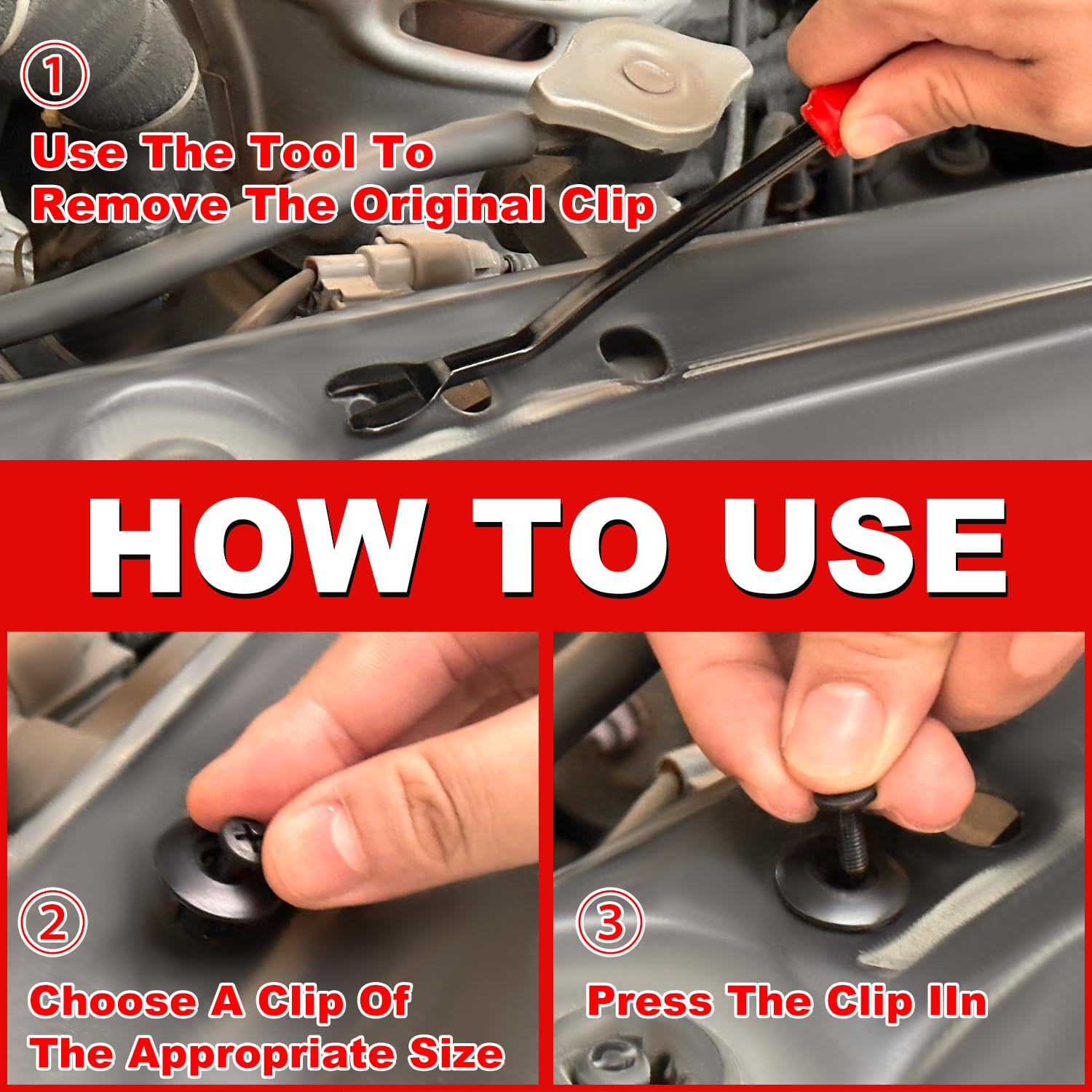 ①
Use The Tool To Remove The Original Clip

HOW TO USE

②
Choose A Clip Of The Appropriate Size

③
Press The Clip IIn