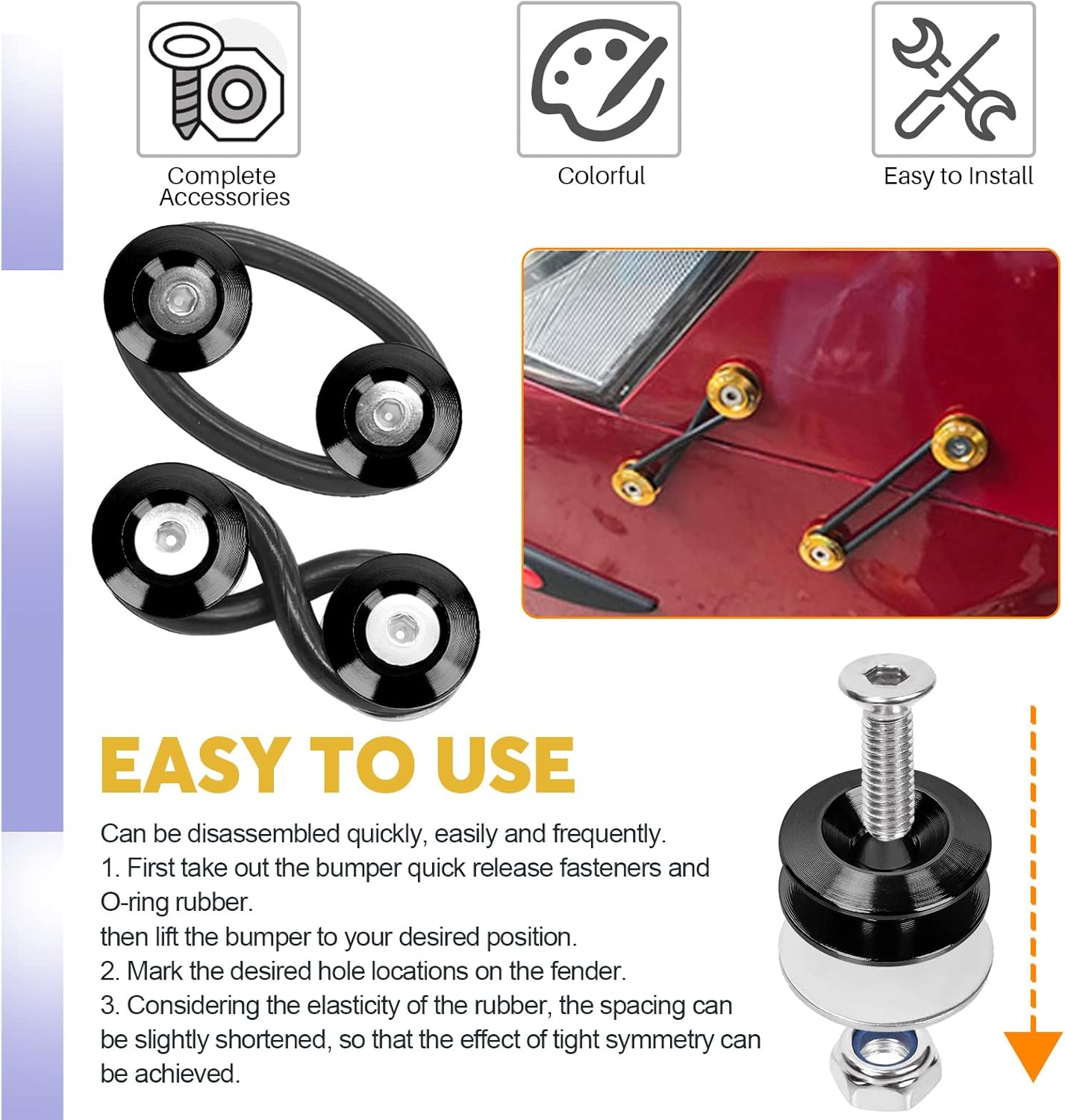 Complete Accessories

Colorful

Easy to Install

EASY TO USE

Can be disassembled quickly, easily and frequently.
1. First take out the bumper quick release fasteners and O-ring rubber.
then lift the bumper to your desired position.
2. Mark the desired hole locations on the fender.
3. Considering the elasticity of the rubber, the spacing can be slightly shortened, so that the effect of tight symmetry can be achieved.