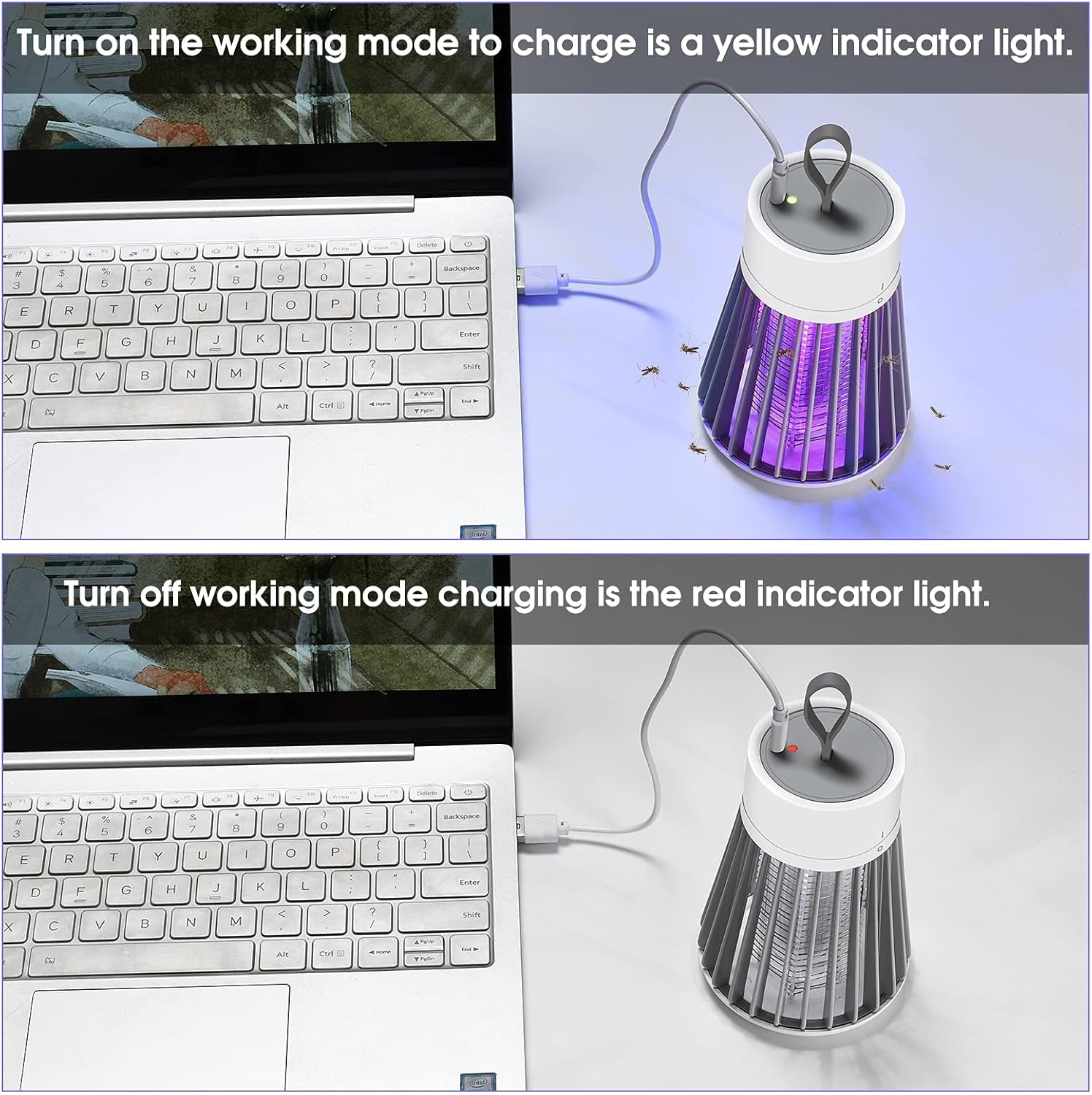 Turn on the working mode to charge is a yellow indicator light.

Turn off working mode charging is the red indicator light.