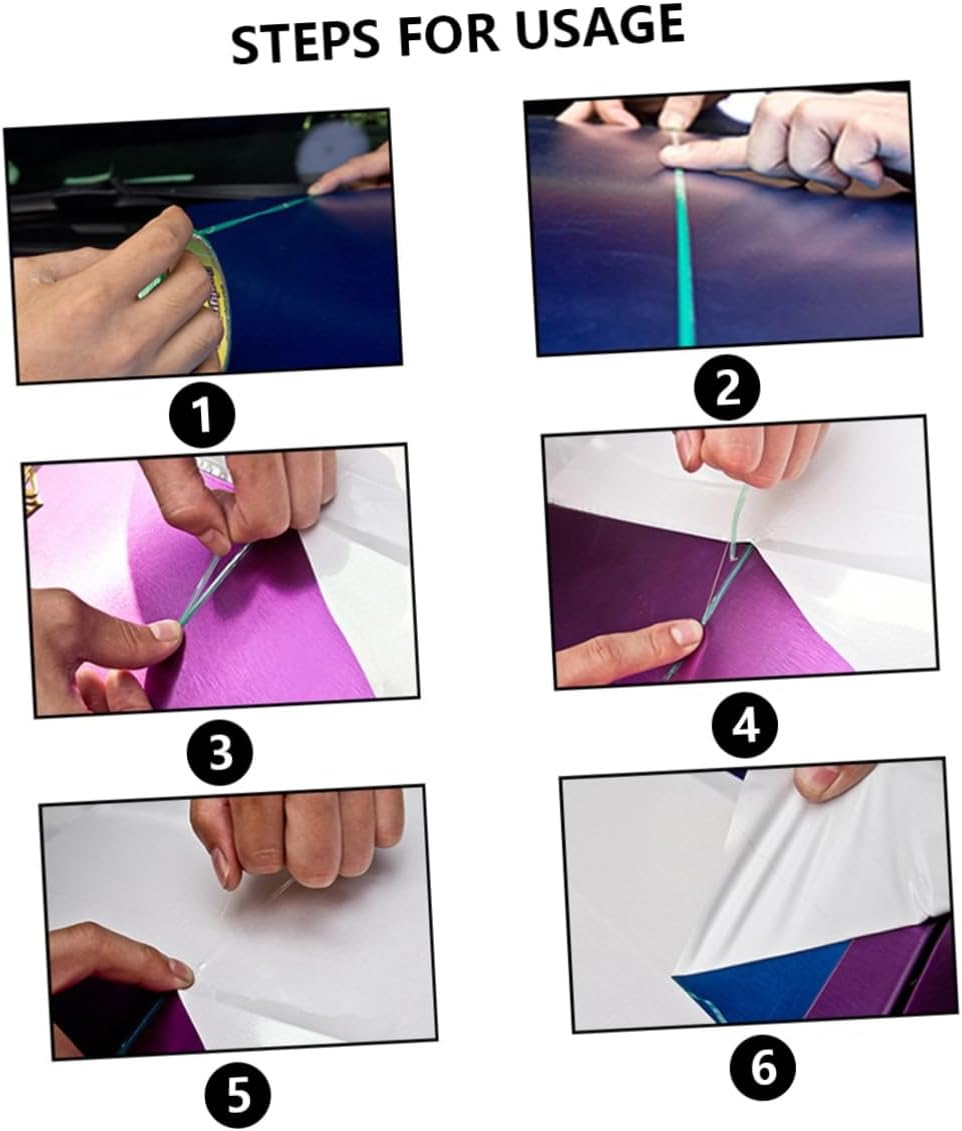 STEPS FOR USAGE

1

2

3

4

5

6