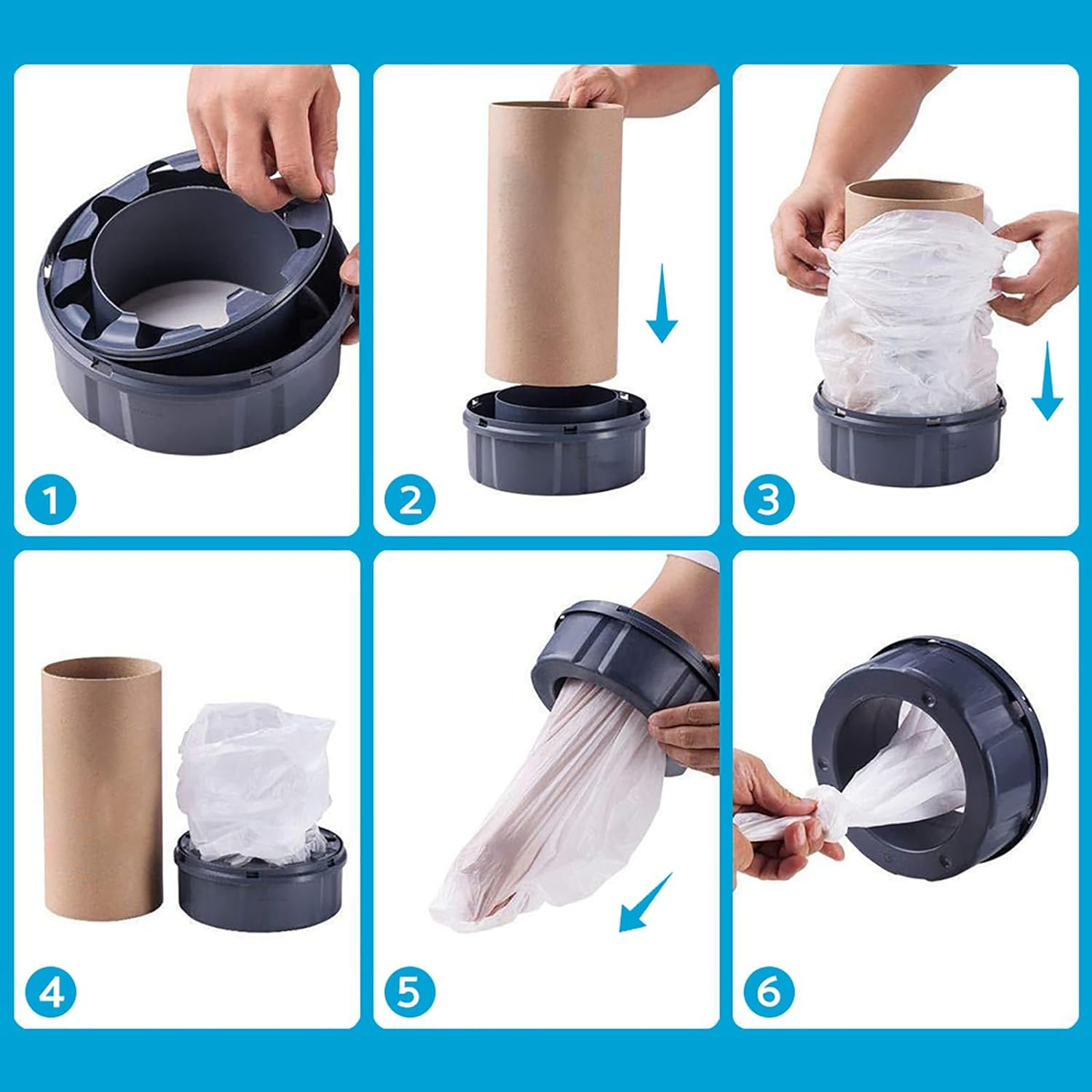 1

2

3

4

5

6