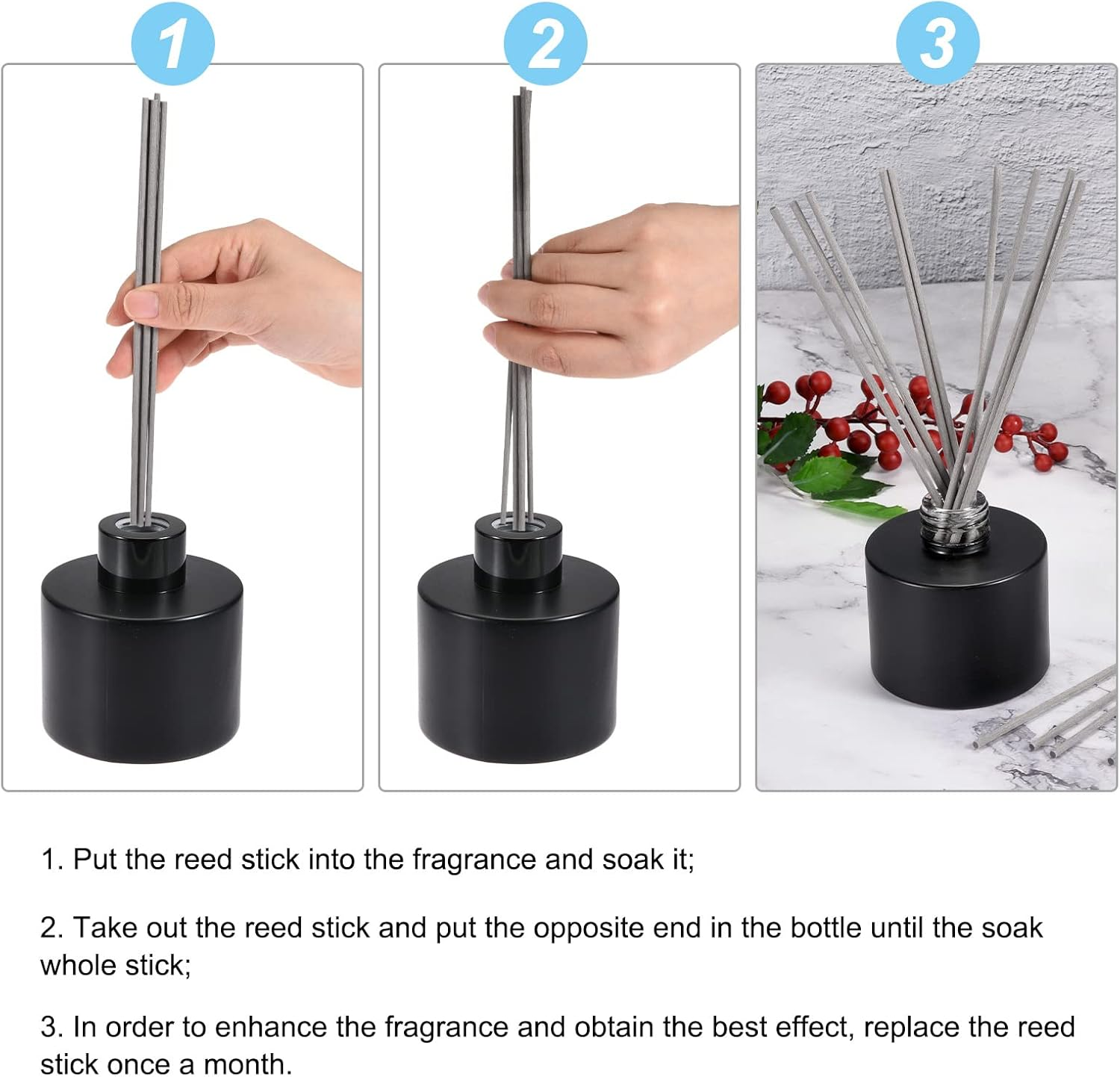 1

2

3

1. Put the reed stick into the fragrance and soak it;

2. Take out the reed stick and put the opposite end in the bottle until the soak whole stick;

3. In order to enhance the fragrance and obtain the best effect, replace the reed stick once a month.