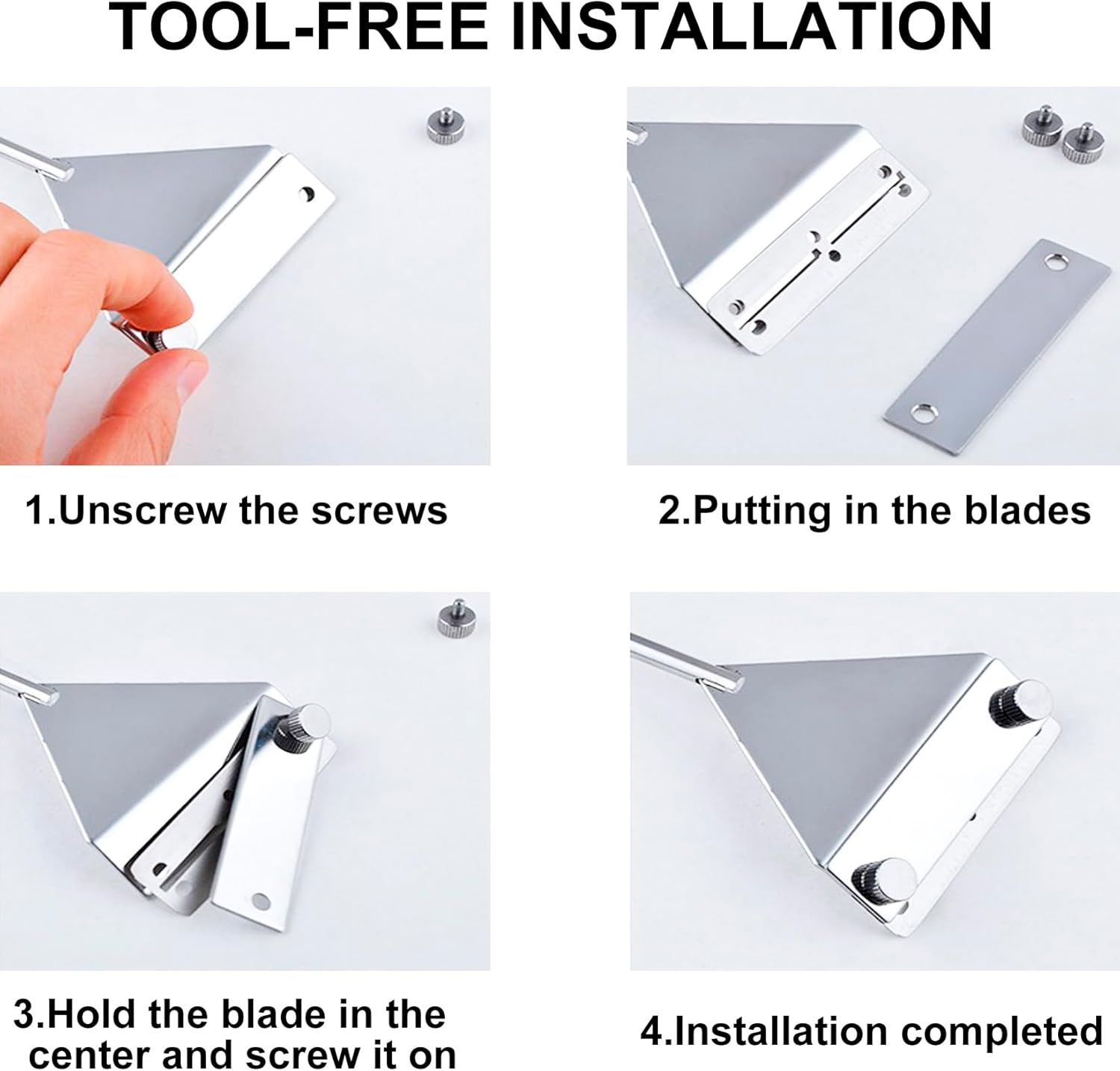 TOOL-FREE INSTALLATION

1.Unscrew the screws

2.Putting in the blades

3.Hold the blade in the center and screw it on

4.Installation completed