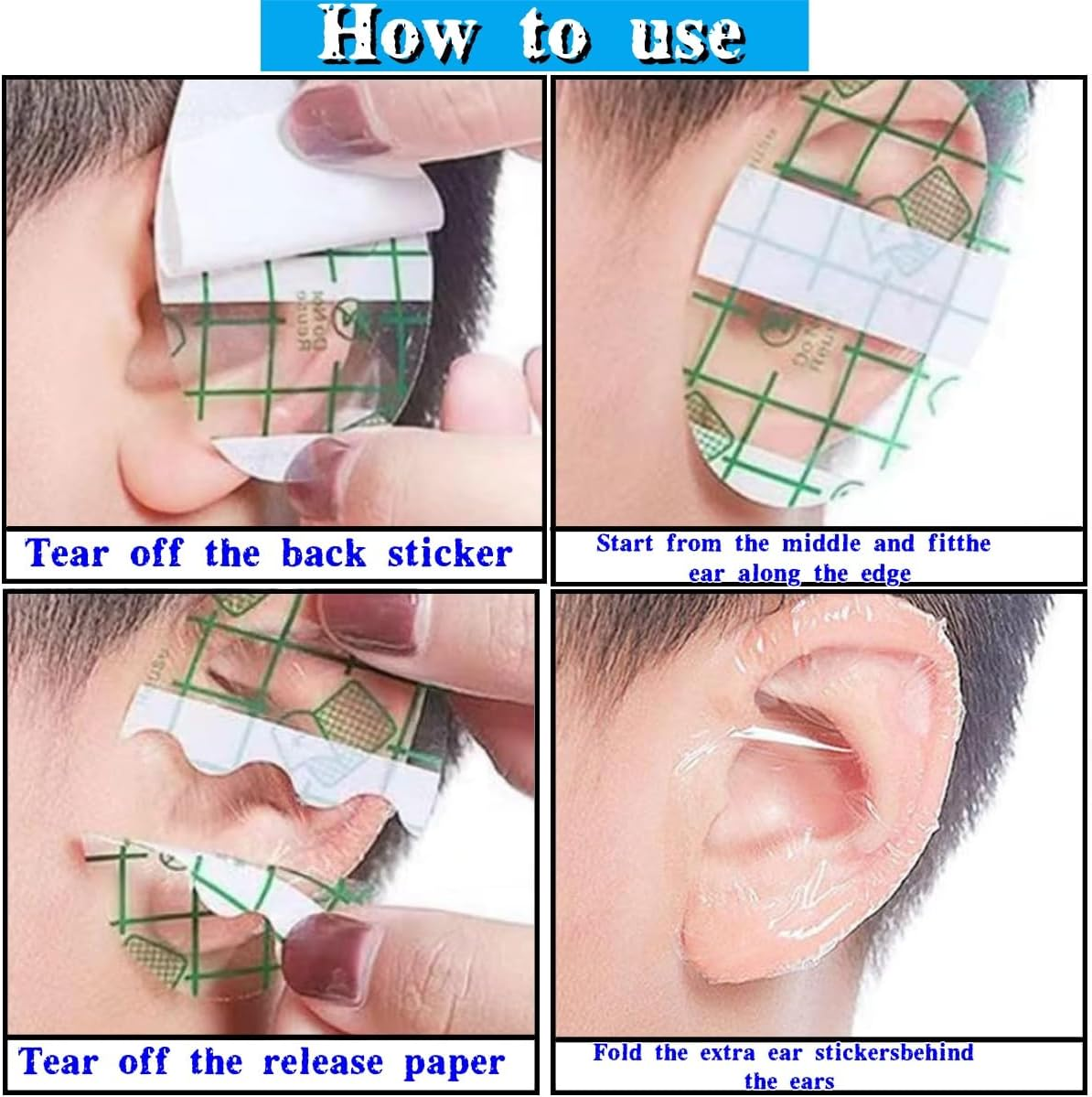 How to use

Tear off the back sticker

Start from the middle and fitthe ear along the edge

Tear off the release paper

Fold the extra ear stickersbehind the ears