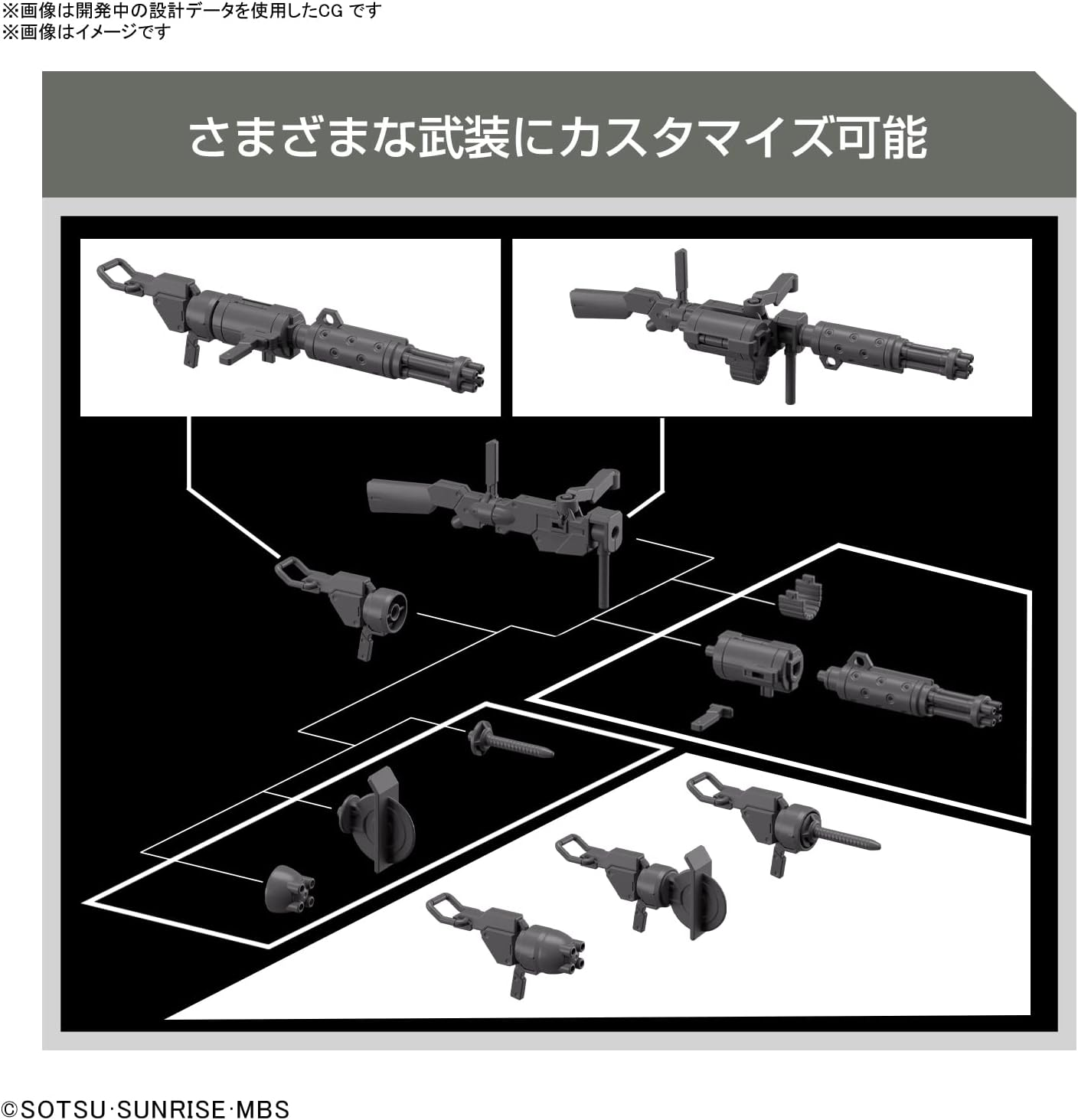 ※画像は開発中の設計データを使用したCG です
※画像はイメージです

さまざまな武装にカスタマイズ可能

©SOTSU·SUNRISE·MBS