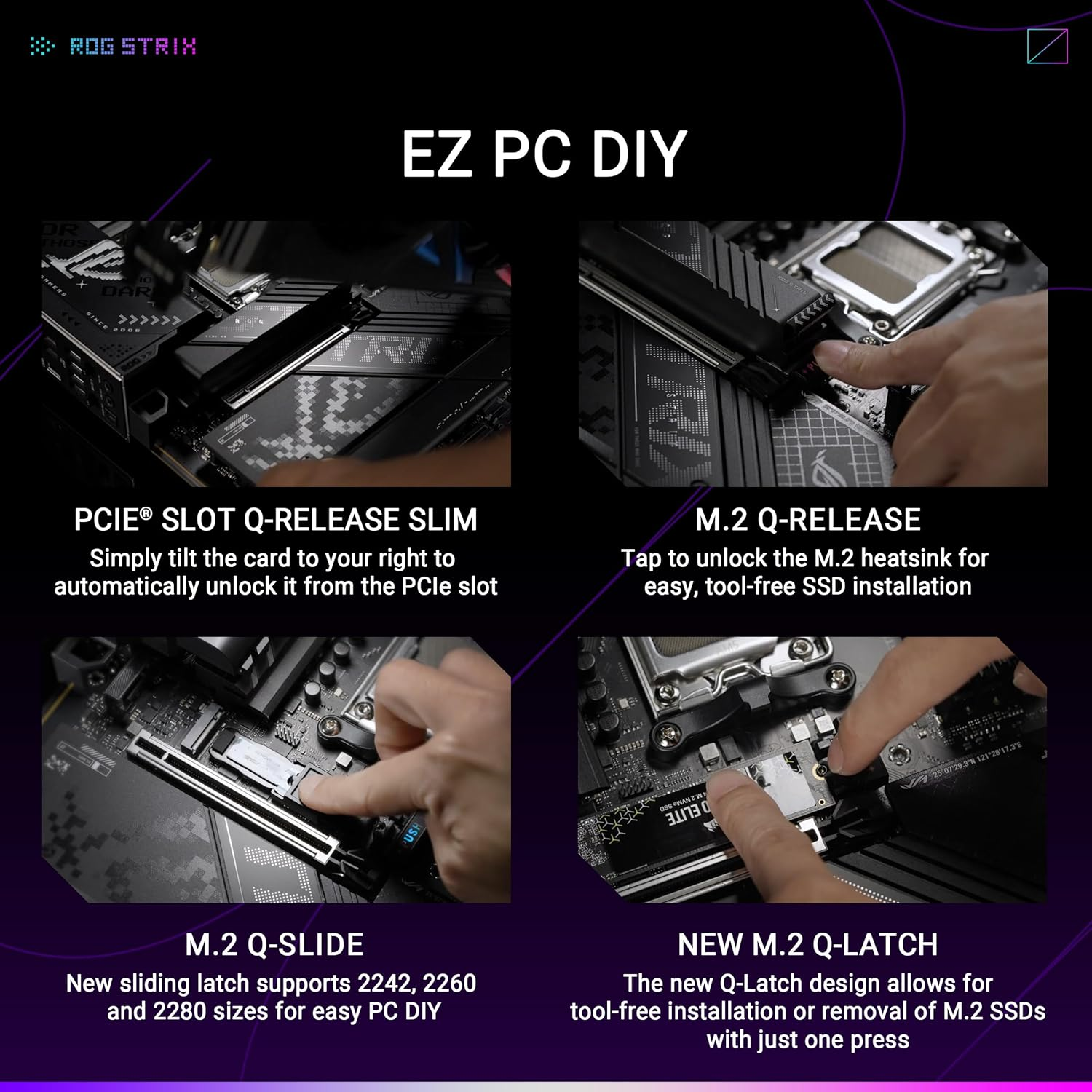 ROG STRIX

EZ PC DIY

PCIE® SLOT Q-RELEASE SLIM
Simply tilt the card to your right to automatically unlock it from the PCIe slot

M.2 Q-RELEASE
Tap to unlock the M.2 heatsink for easy, tool-free SSD installation

M.2 Q-SLIDE
New sliding latch supports 2242, 2260 and 2280 sizes for easy PC DIY

NEW M.2 Q-LATCH
The new Q-Latch design allows for tool-free installation or removal of M.2 SSDs with just one press