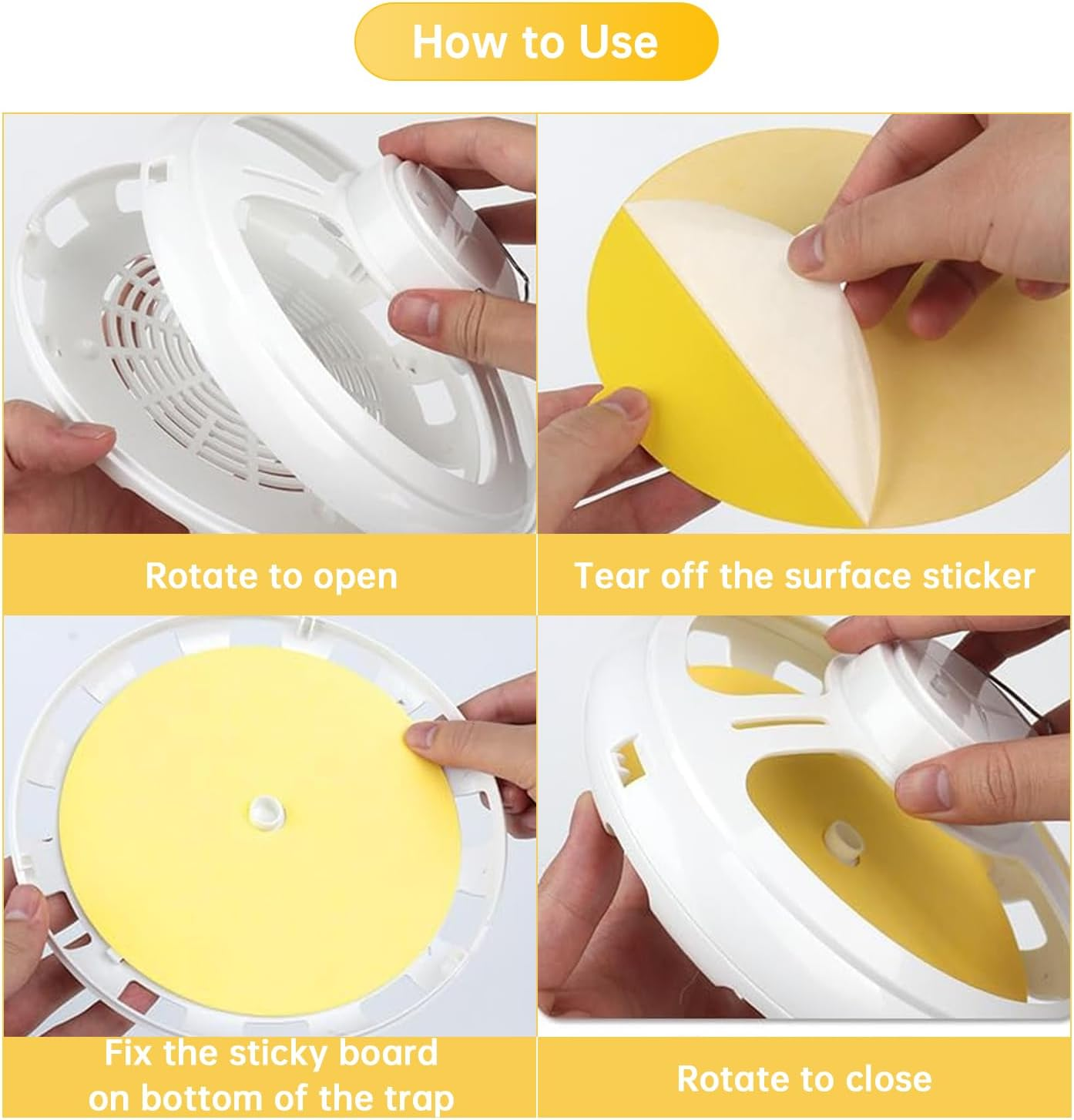 How to Use

Rotate to open

Tear off the surface sticker

Fix the sticky board on bottom of the trap

Rotate to close