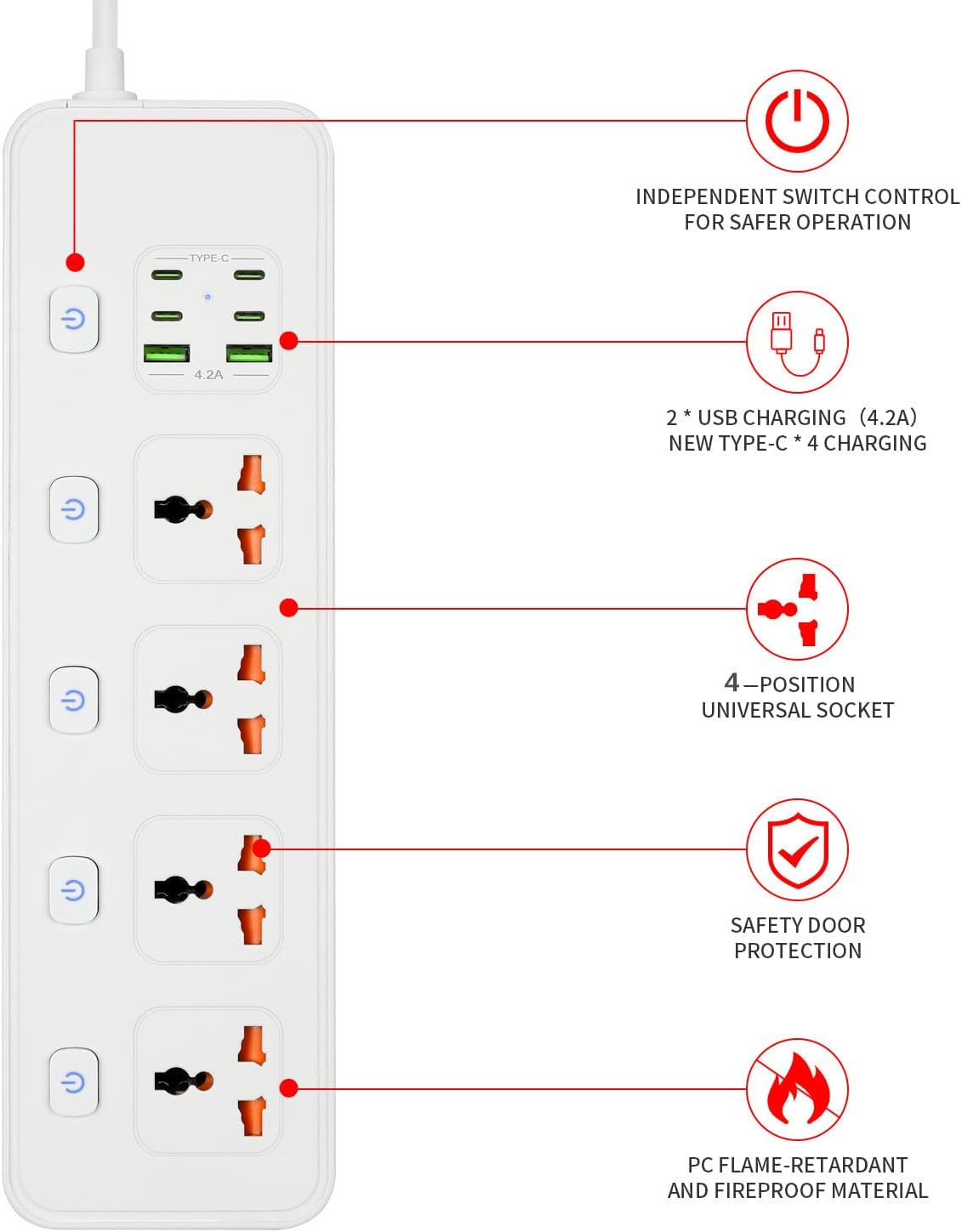 TYPE-C

4.2A

INDEPENDENT SWITCH CONTROL FOR SAFER OPERATION

2 * USB CHARGING（4.2A） NEW TYPE-C * 4 CHARGING

4—POSITION UNIVERSAL SOCKET

SAFETY DOOR PROTECTION

PC FLAME-RETARDANT AND FIREPROOF MATERIAL