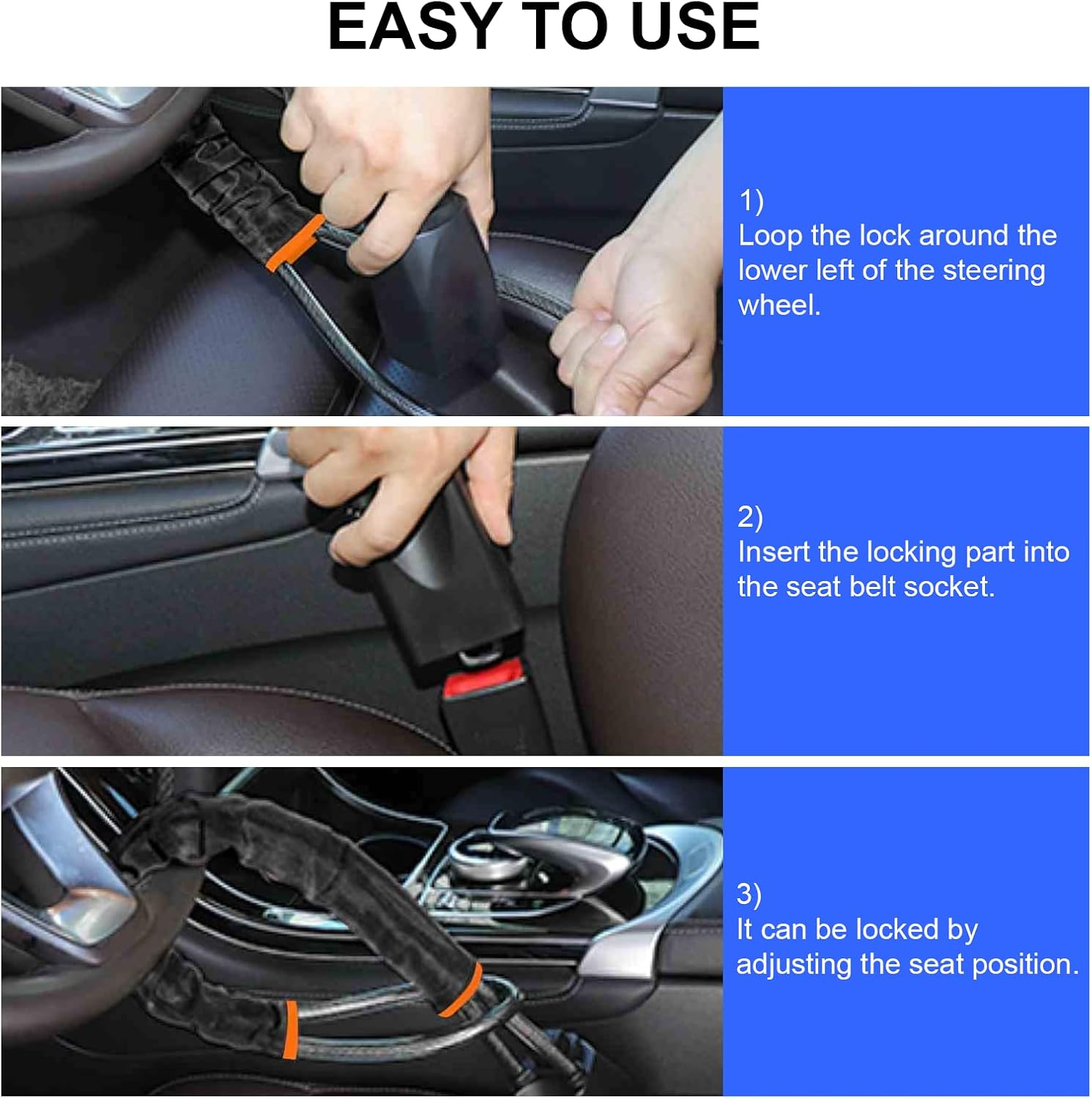 EASY TO USE

1)
Loop the lock around the lower left of the steering wheel.

2)
Insert the locking part into the seat belt socket.

3)
It can be locked by adjusting the seat position.