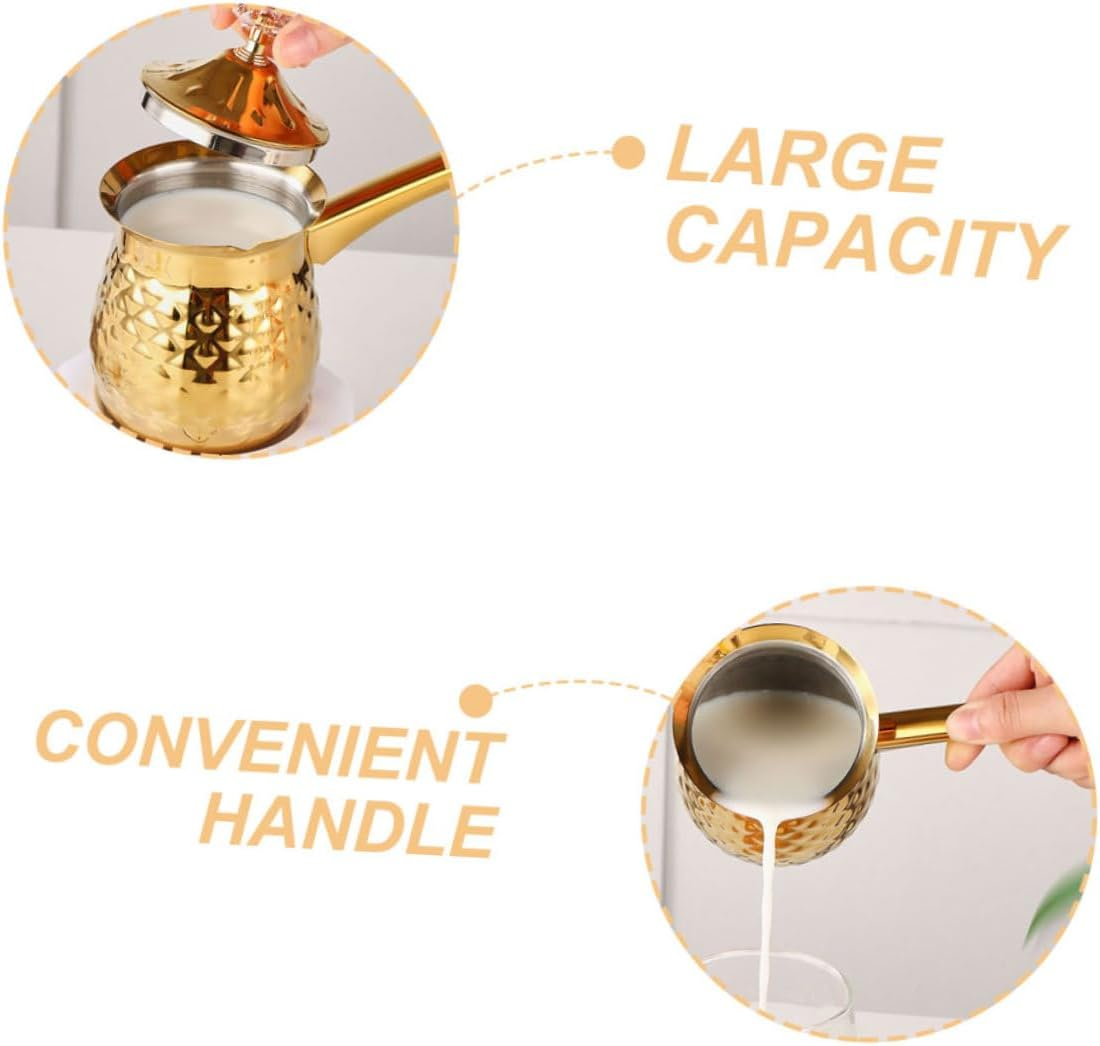 LARGE CAPACITY

CONVENIENT HANDLE