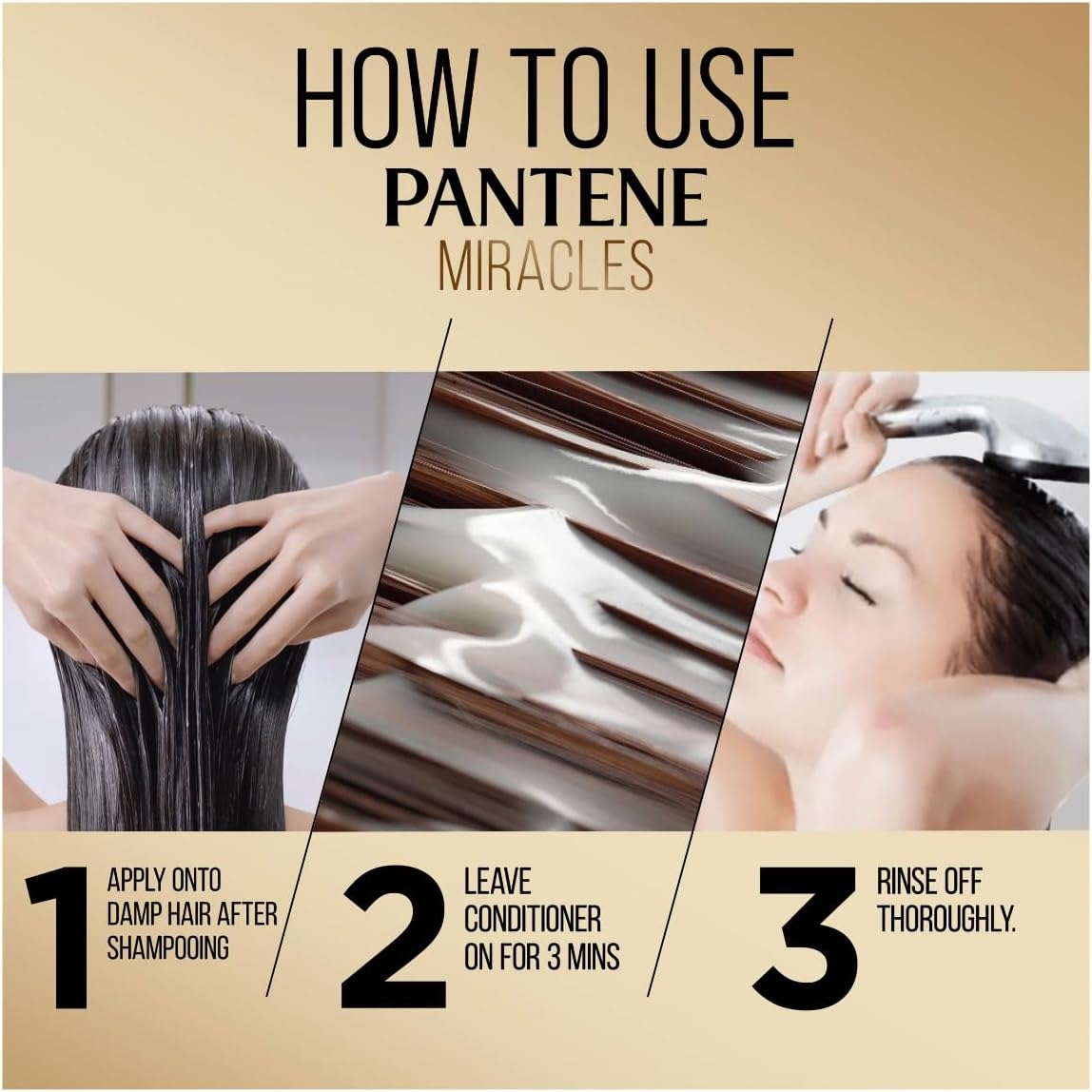 HOW TO USE
PANTENE
MIRACLES

1 APPLY ONTO DAMP HAIR AFTER SHAMPOOING

2 LEAVE CONDITIONER ON FOR 3 MINS

3 RINSE OFF THOROUGHLY.