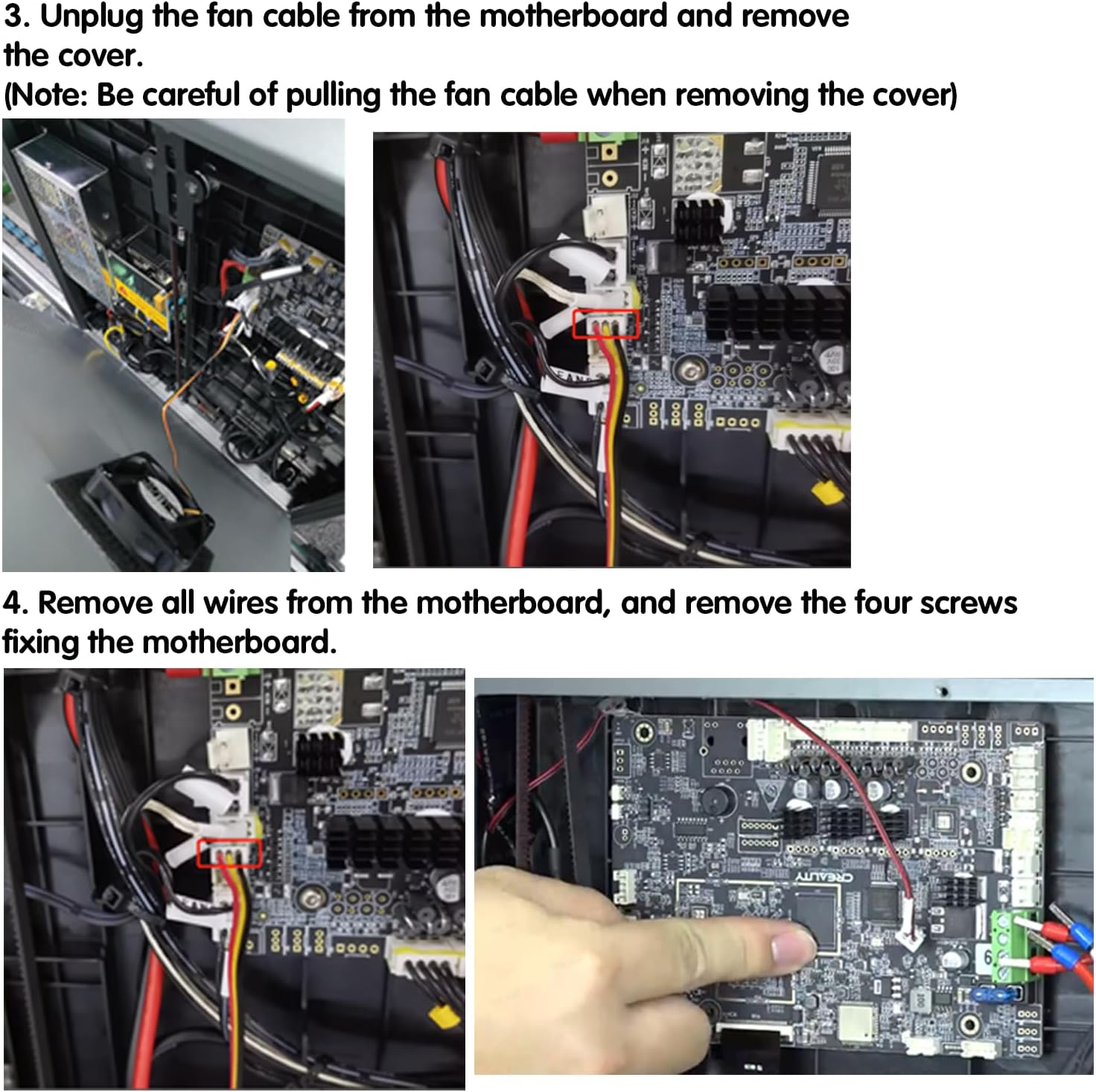 3. Unplug the fan cable from the motherboard and remove the cover.
(Note: Be careful of pulling the fan cable when removing the cover)

4. Remove all wires from the motherboard, and remove the four screws fixing the motherboard.

CREALITY