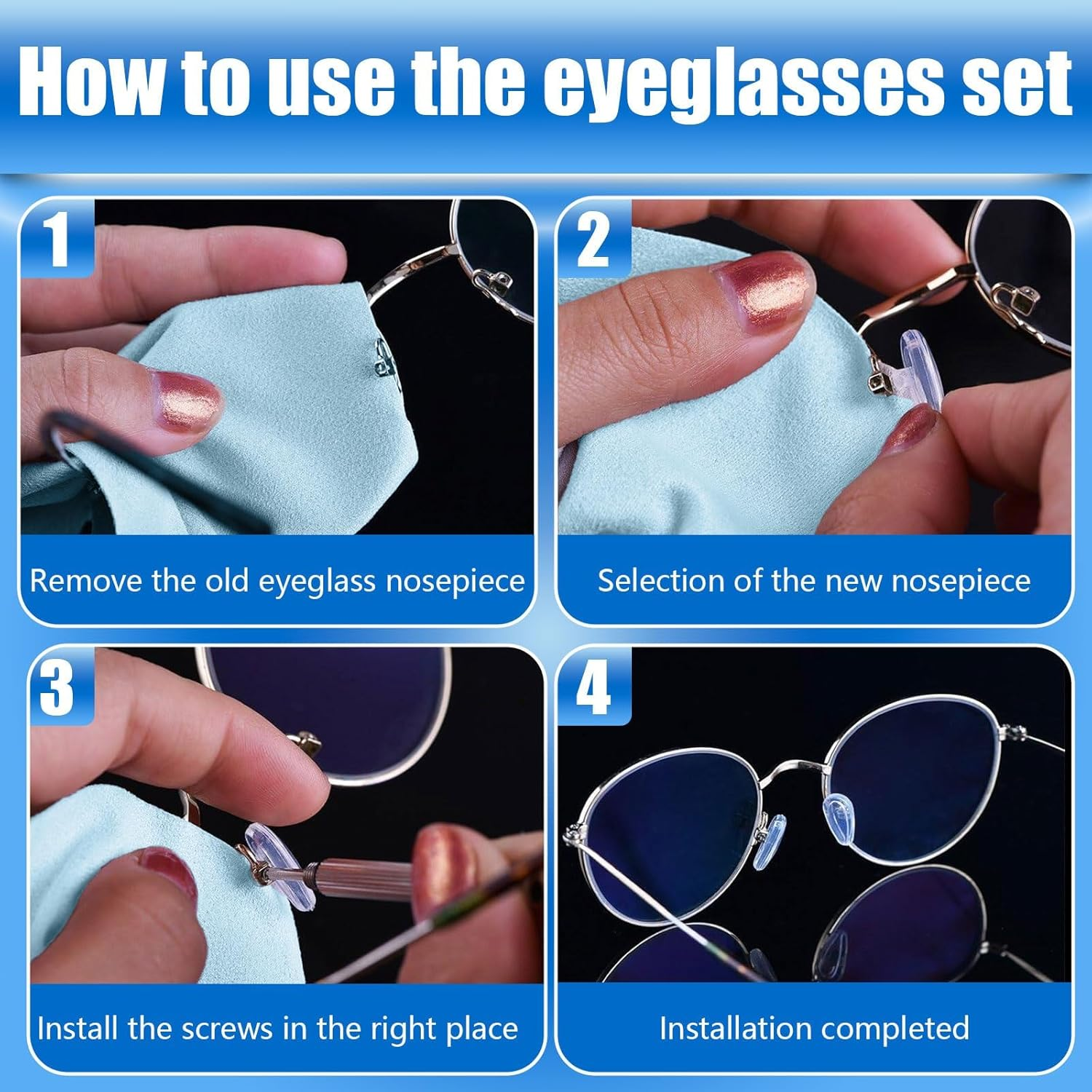 How to use the eyeglasses set

1

Remove the old eyeglass nosepiece

2

Selection of the new nosepiece

3

Install the screws in the right place

4

Installation completed