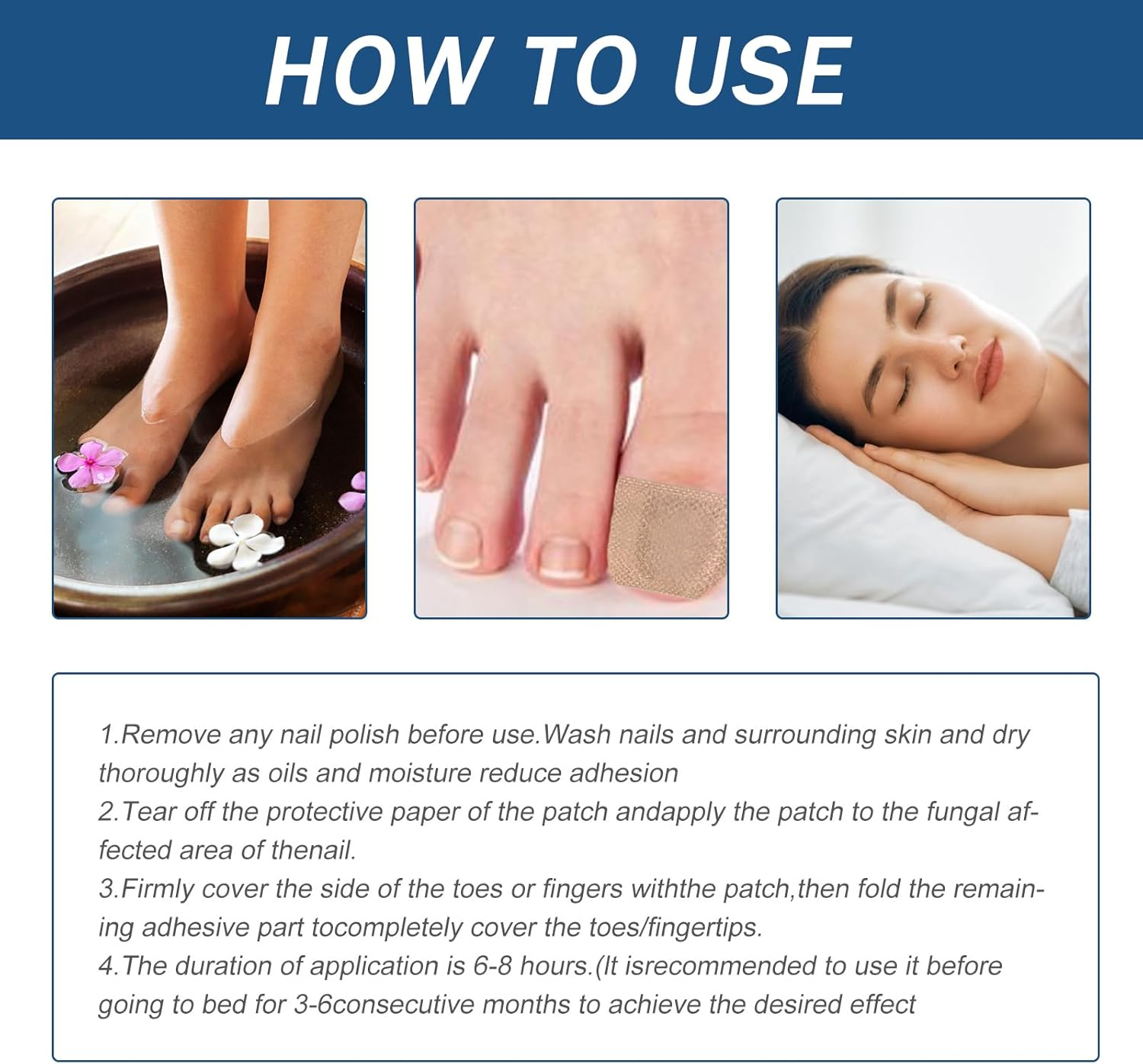 HOW TO USE

1.Remove any nail polish before use.Wash nails and surrounding skin and dry thoroughly as oils and moisture reduce adhesion
2.Tear off the protective paper of the patch andapply the patch to the fungal affected area of thenail.
3.Firmly cover the side of the toes or fingers withthe patch,then fold the remaining adhesive part tocompletely cover the toes/fingertips.
4.The duration of application is 6-8 hours.(It isrecommended to use it before going to bed for 3-6consecutive months to achieve the desired effect