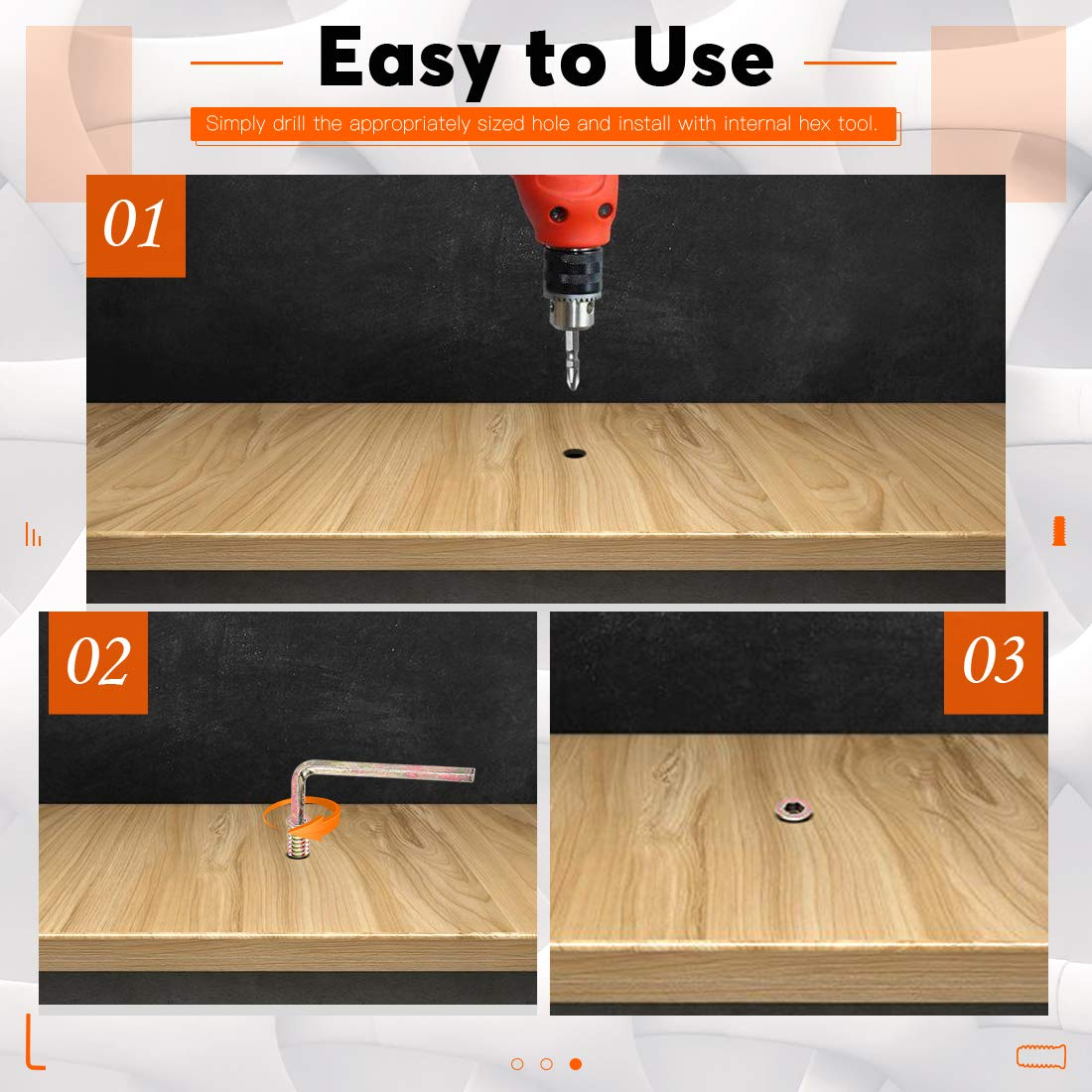 Easy to Use

Simply drill the appropriately sized hole and install with internal hex tool.

01

02

03