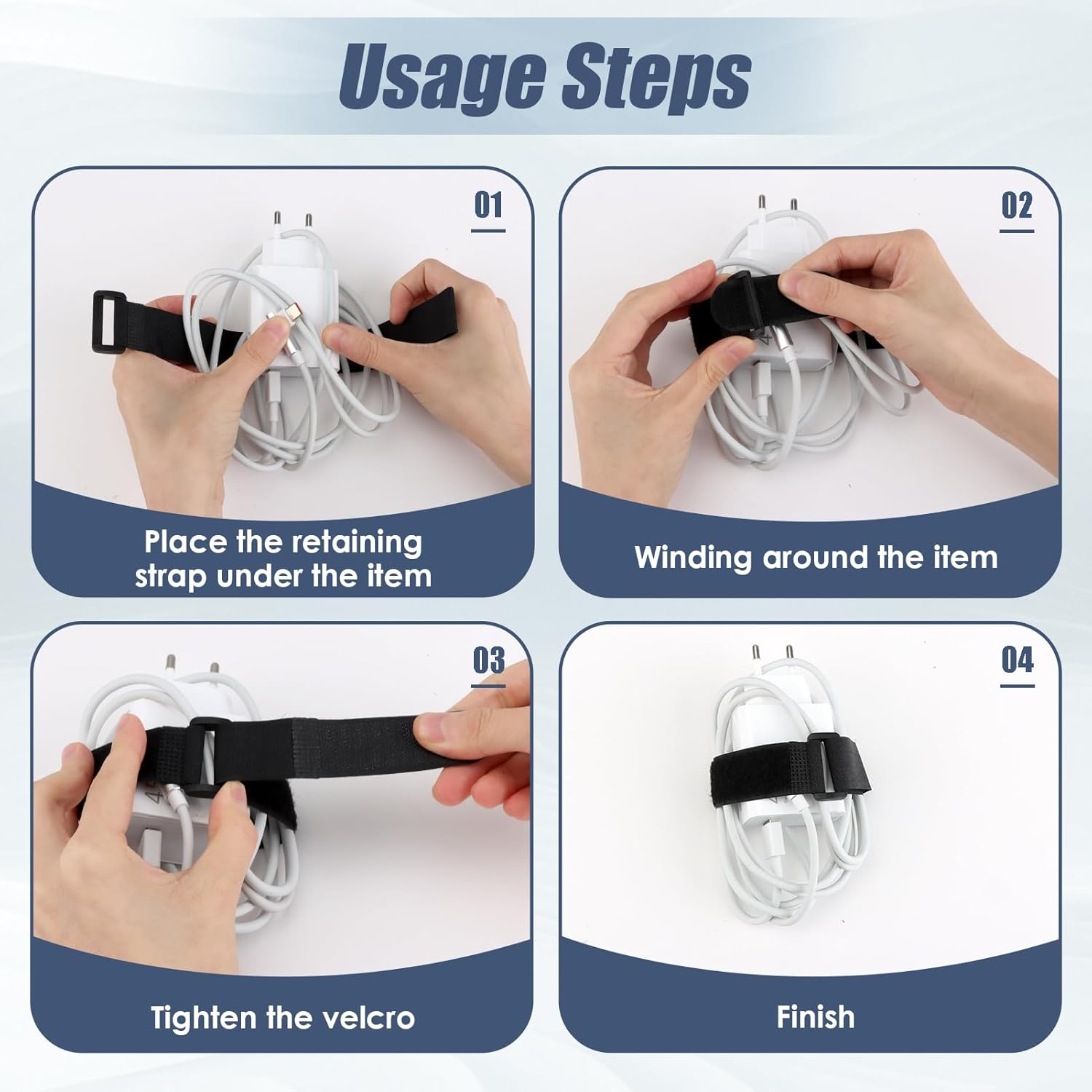 Usage Steps

01

Place the retaining strap under the item

02

Winding around the item

03

Tighten the velcro

04

Finish