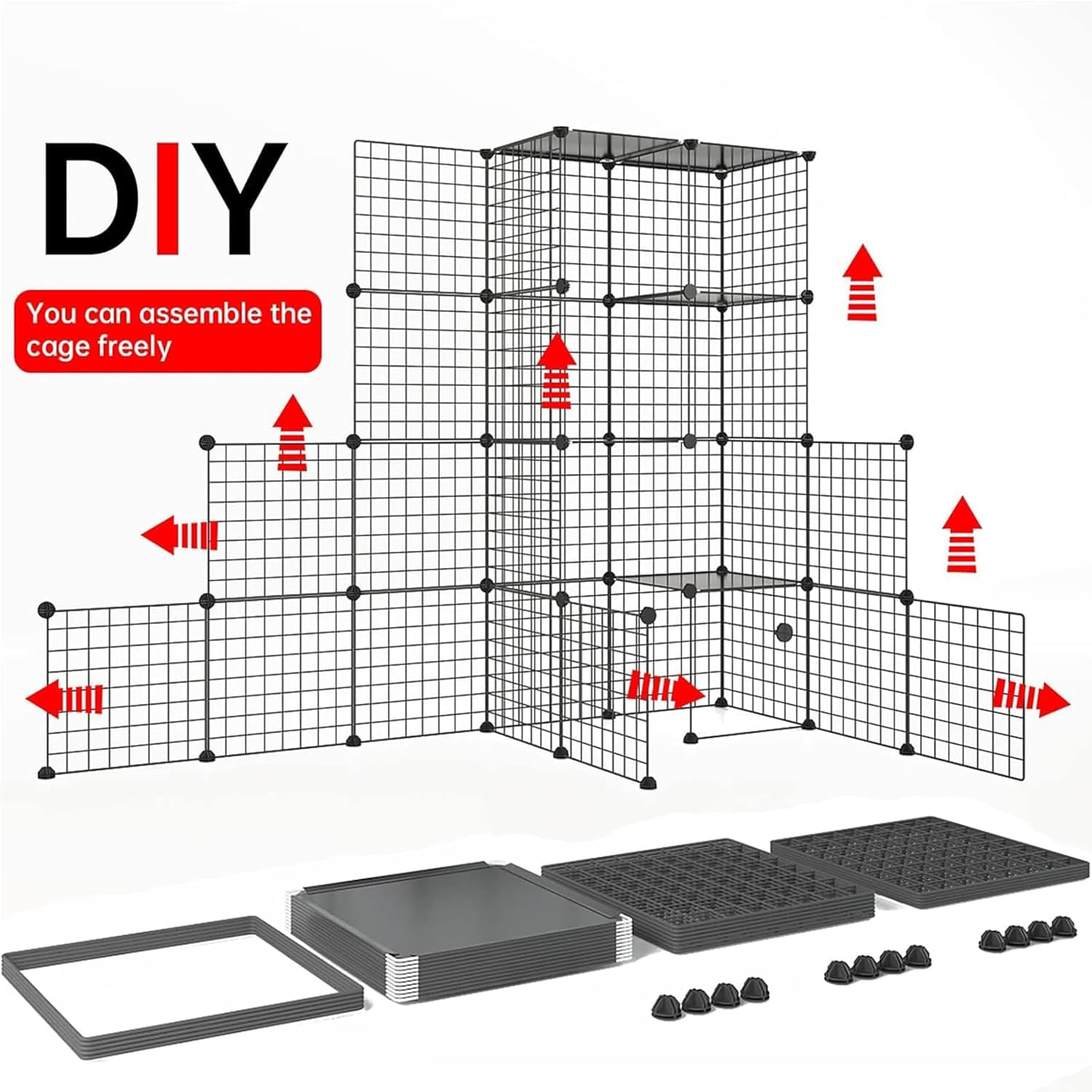 DIY

You can assemble the cage freely